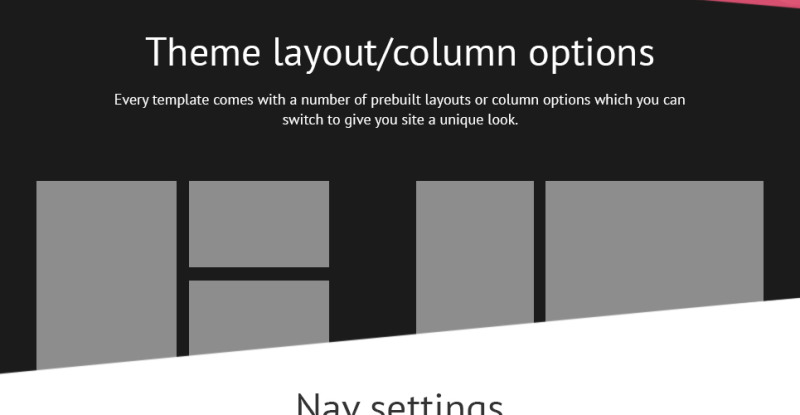 Theme layout/column options

Every template comes with a number of prebuilt layouts or column options which you can switch to give you site a unique look.

Nav settings