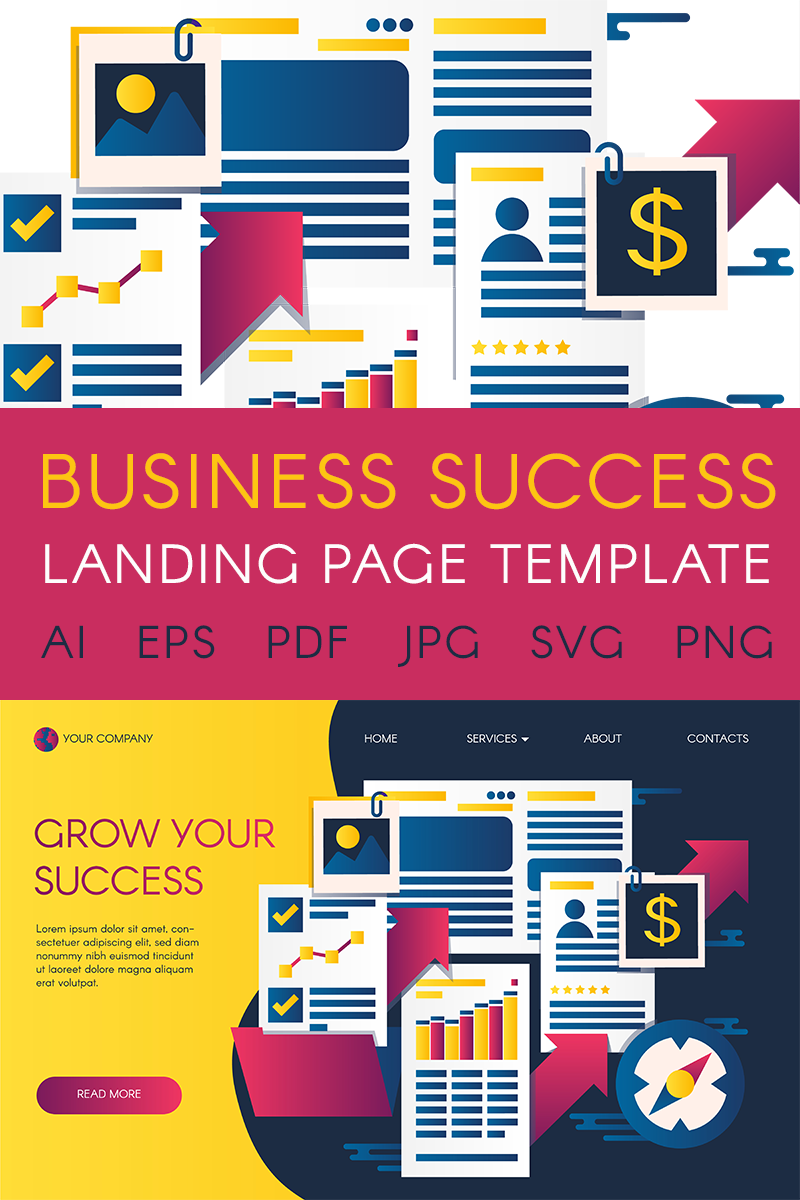 $

BUSINESS SUCCESS
LANDING PAGE TEMPLATE
AI EPS PDF JPG SVG PNG

YOUR COMPANY

HOME SERVICES ABOUT CONTACTS

GROW YOUR SUCCESS

Lorem ipsum dolor sit amet, consectetuer adipiscing elit, sed diam nonummy nibh euismod tincidunt ut laoreet dolore magna aliquam erat volutpat.

READ MORE

$