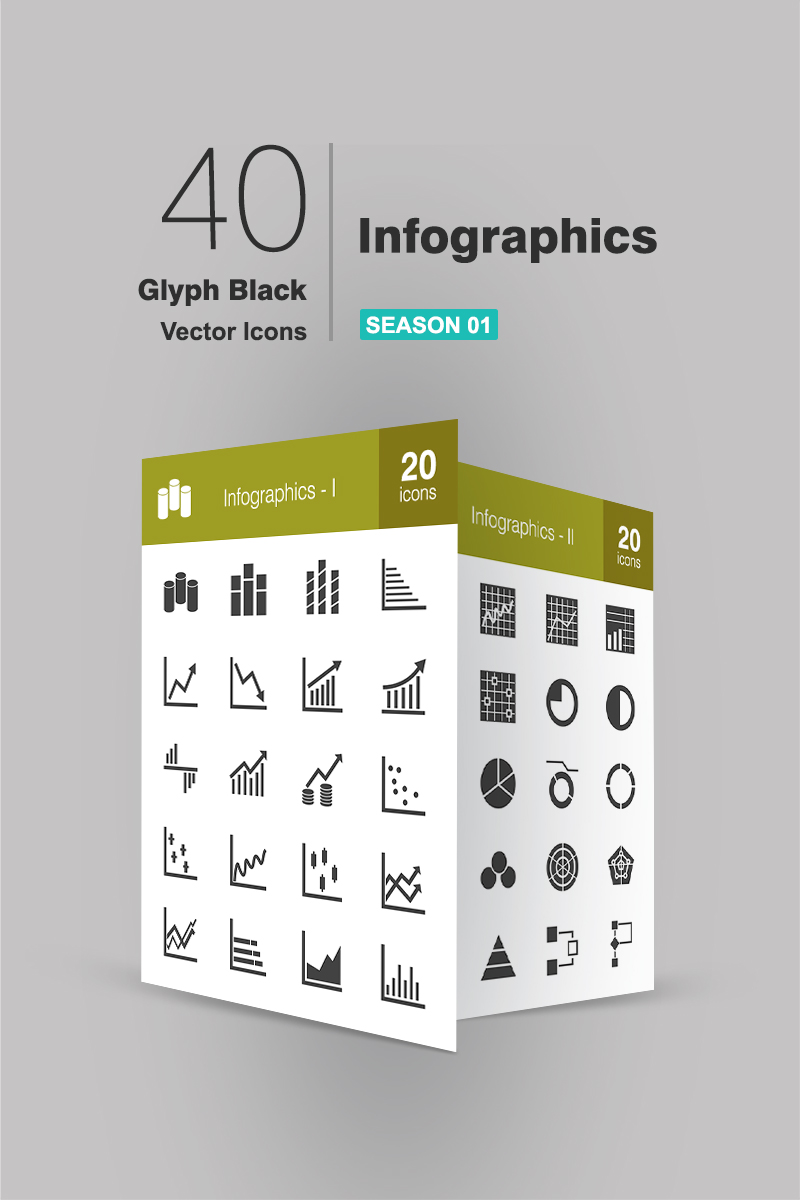 40

Glyph Black

Vector Icons

Infographics

SEASON 01

Infographics - I

20 icons

Infographics - II

20 icons