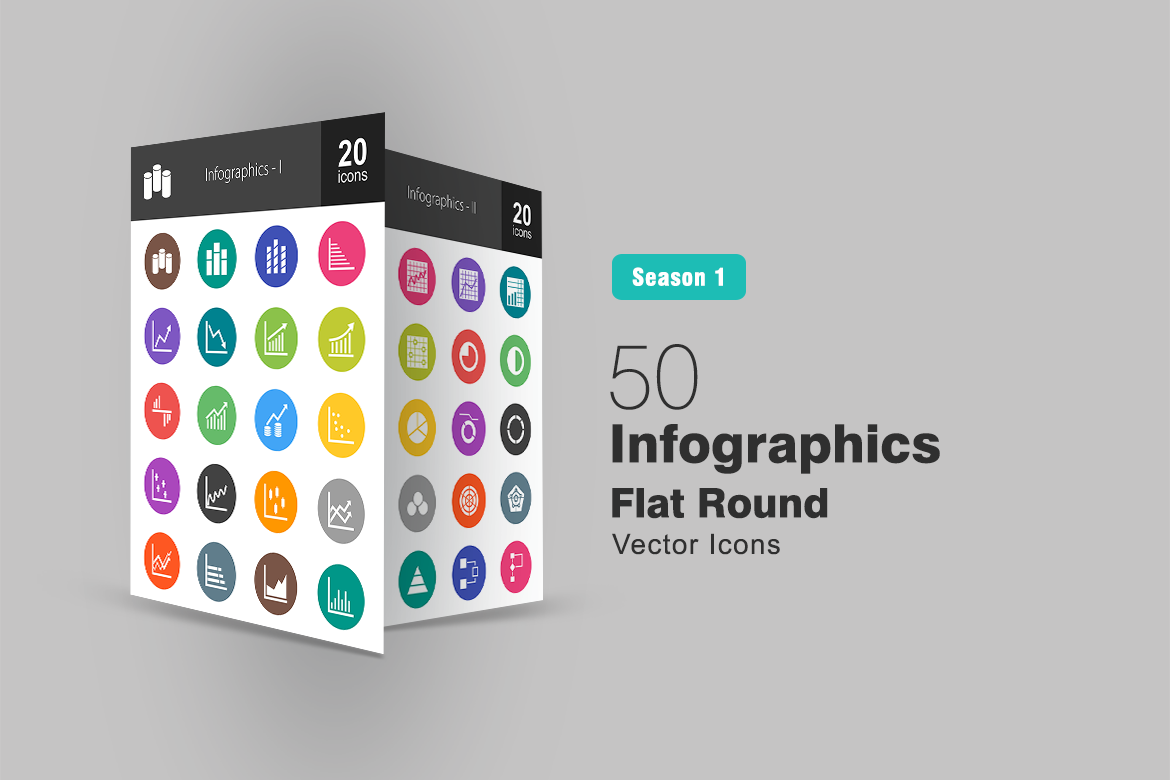 Infographics - I

20
icons

Infographics - II

20
icons

Season 1

50
Infographics
Flat Round
Vector Icons