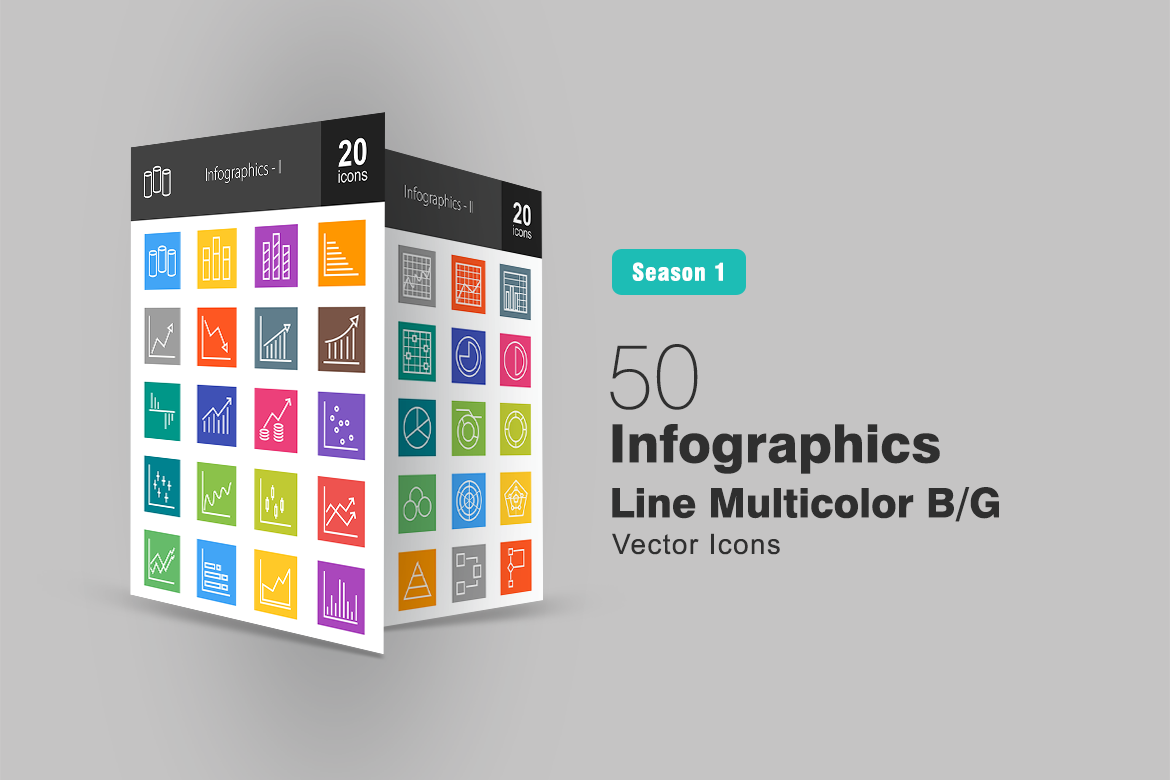 Infographics - I

20 icons

Infographics - II

20 icons

Season 1

50
Infographics
Line Multicolor B/G
Vector Icons