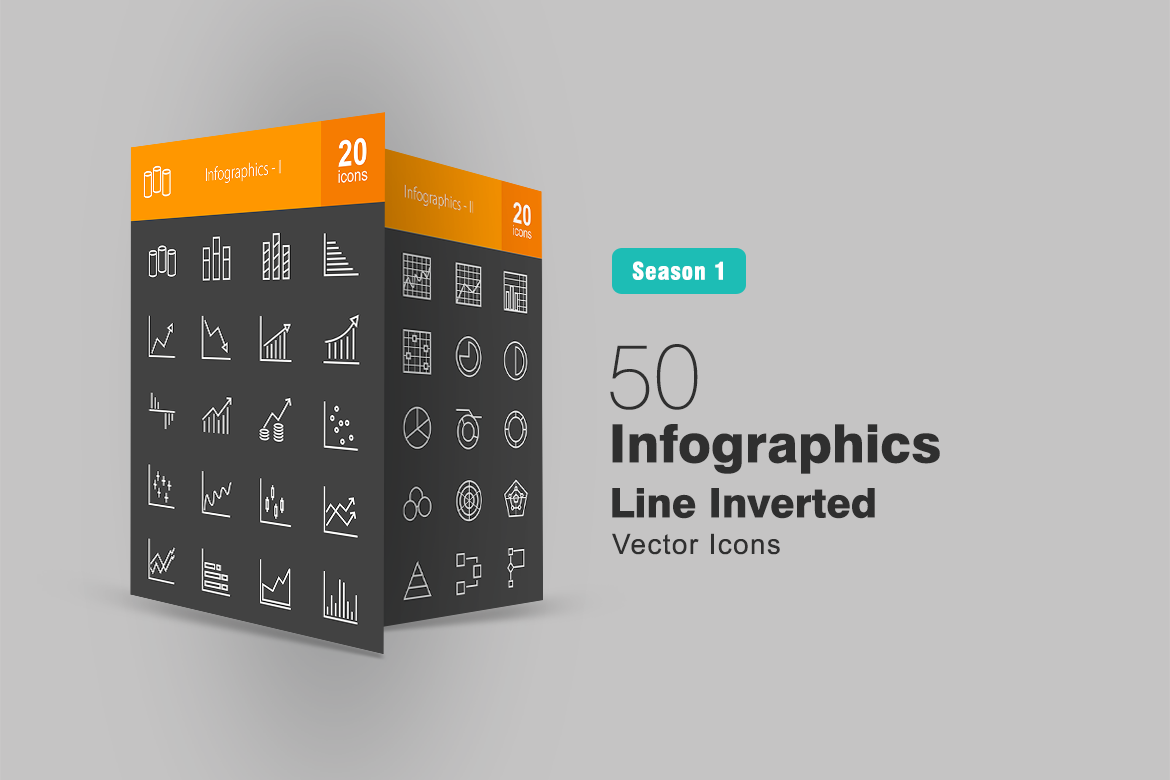 Infographics - I

20 icons

Infographics - II

20 icons

Season 1

50

Infographics

Line Inverted

Vector Icons