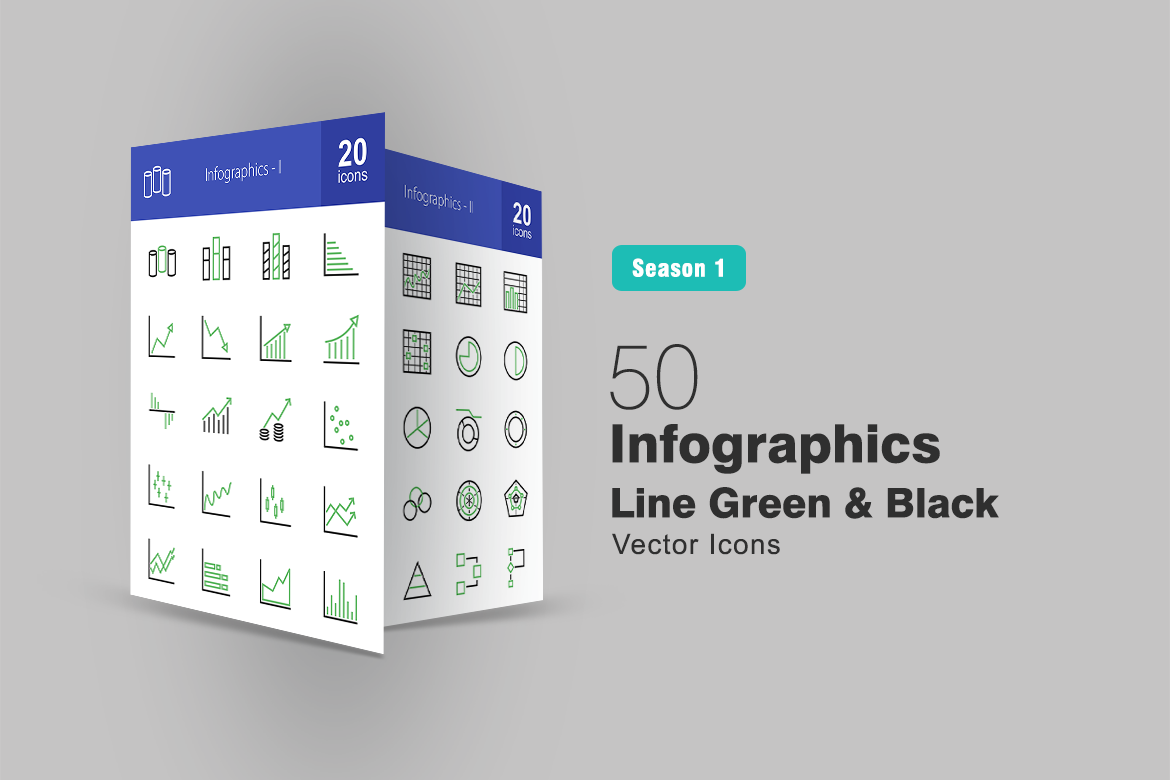 Infographics - I

20
icons

Infographics - II

20
icons

Season 1

50
Infographics
Line Green & Black
Vector Icons