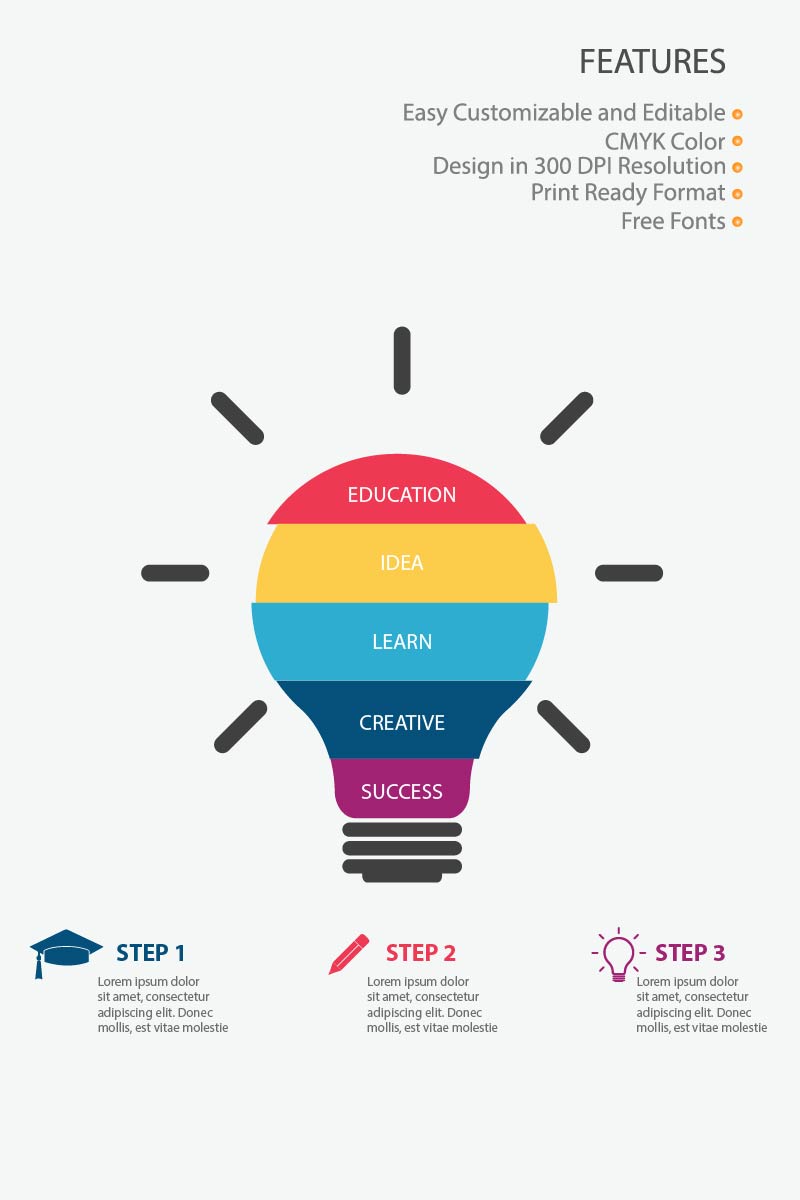 FEATURES

Easy Customizable and Editable
CMYK Color
Design in 300 DPI Resolution
Print Ready Format
Free Fonts

EDUCATION
IDEA
LEARN
CREATIVE
SUCCESS

STEP 1
Lorem ipsum dolor sit amet, consectetur adipiscing elit. Donec mollis, est vitae molestie

STEP 2
Lorem ipsum dolor sit amet, consectetur adipiscing elit. Donec mollis, est vitae molestie

STEP 3
Lorem ipsum dolor sit amet, consectetur adipiscing elit. Donec mollis, est vitae molestie