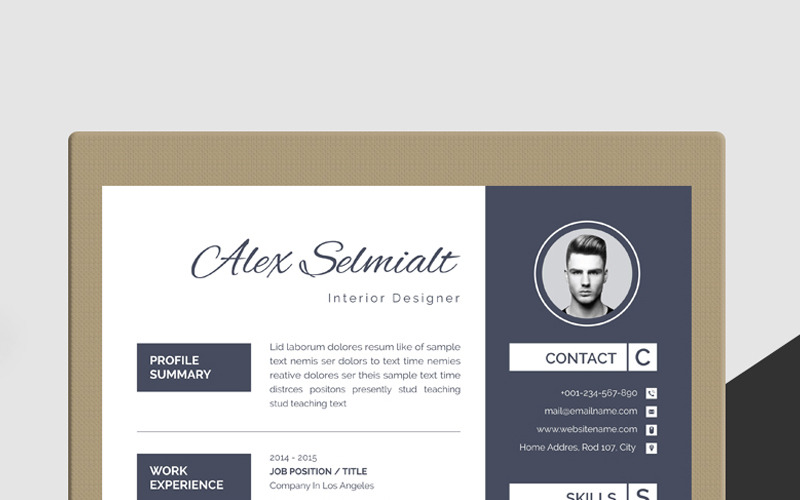 Alex Selmialt

Interior Designer

PROFILE SUMMARY

Lid laborum dolores resum like of sample text nemis ser dolors to text time nemies reative dolores ser theis sample text time distrces positons presently stud teaching stud teaching text

WORK EXPERIENCE

2014 - 2015
JOB POSITION / TITLE
Company In Los Angeles

CONTACT C

+001-234-567-890
mail@emailname.com
www.websitename.com
Home Addres, Rod 107, City

SKILLS S