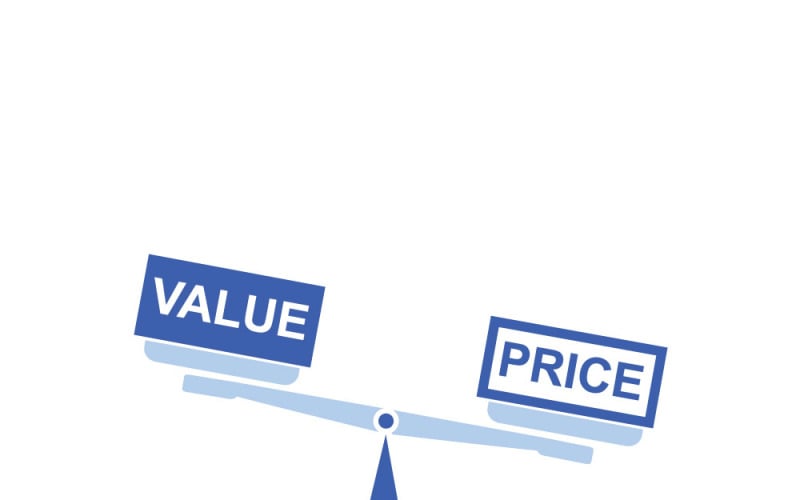 VALUE
PRICE