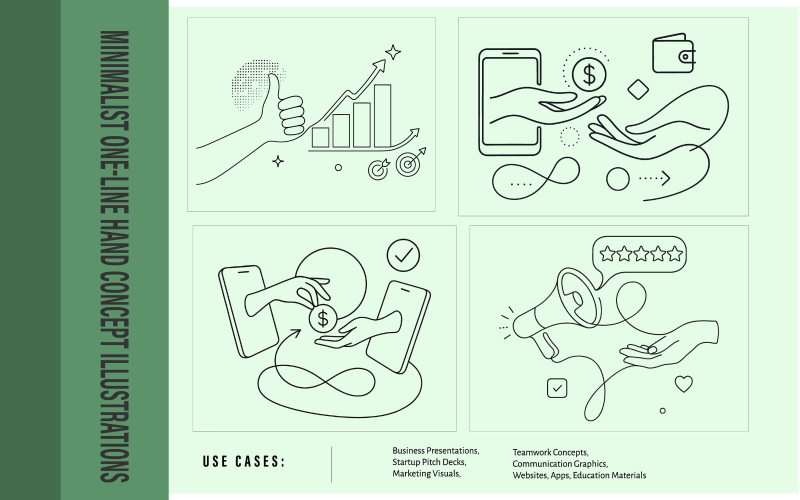 MINIMALIST ONE-LINE HAND CONCEPT ILLUSTRATIONS

$

$

USE CASES:

Business Presentations,
Startup Pitch Decks,
Marketing Visuals,

Teamwork Concepts,
Communication Graphics,
Websites, Apps, Education Materials