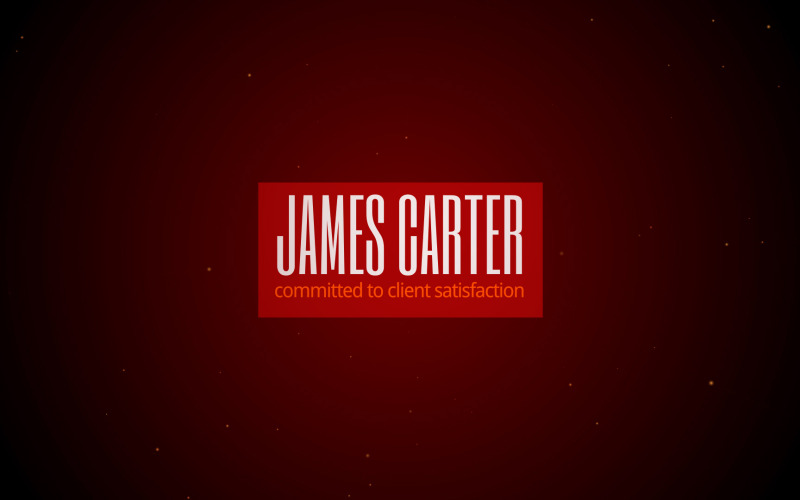 JAMES CARTER
committed to client satisfaction