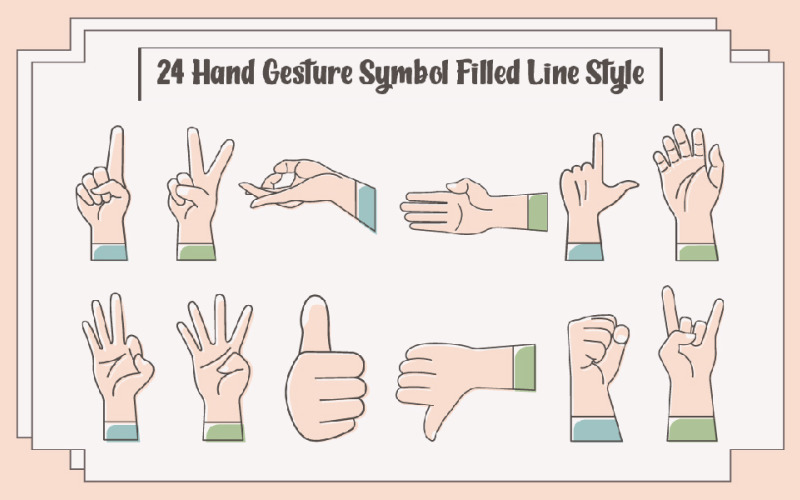 24 Hand Gesture Symbol Filled Line Style