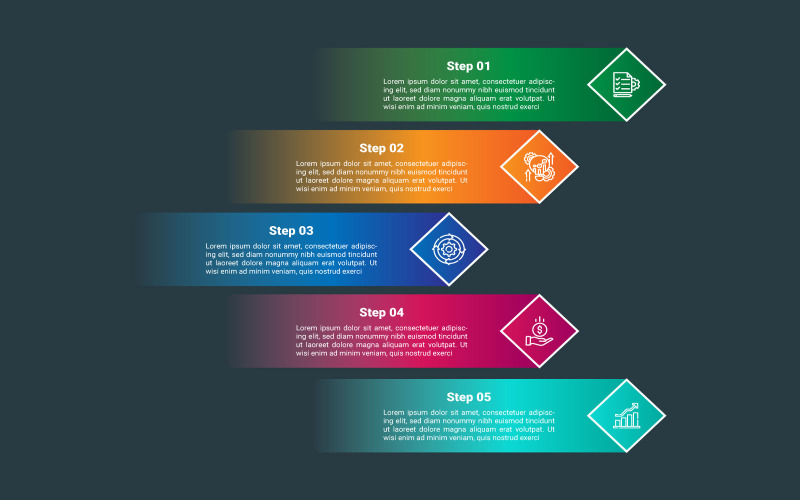 Step 01

Lorem ipsum dolor sit amet, consectetuer adipiscing elit, sed diam nonummy nibh euismod tincidunt ut laoreet dolore magna aliquam erat volutpat. Ut wisi enim ad minim veniam, quis nostrud exerci

Step 02

Lorem ipsum dolor sit amet, consectetuer adipiscing elit, sed diam nonummy nibh euismod tincidunt ut laoreet dolore magna aliquam erat volutpat. Ut wisi enim ad minim veniam, quis nostrud exerci

Step 03

Lorem ipsum dolor sit amet, consectetuer adipiscing elit, sed diam nonummy nibh euismod tincidunt ut laoreet dolore magna aliquam erat volutpat. Ut wisi enim ad minim veniam, quis nostrud exerci

Step 04

Lorem ipsum dolor sit amet, consectetuer adipiscing elit, sed diam nonummy nibh euismod tincidunt ut laoreet dolore magna aliquam erat volutpat. Ut wisi enim ad minim veniam, quis nostrud exerci

Step 05

Lorem ipsum dolor sit amet, consectetuer adipiscing elit, sed diam nonummy nibh euismod tincidunt ut laoreet dolore magna aliquam erat volutpat. Ut wisi enim ad minim veniam, quis nostrud exerci