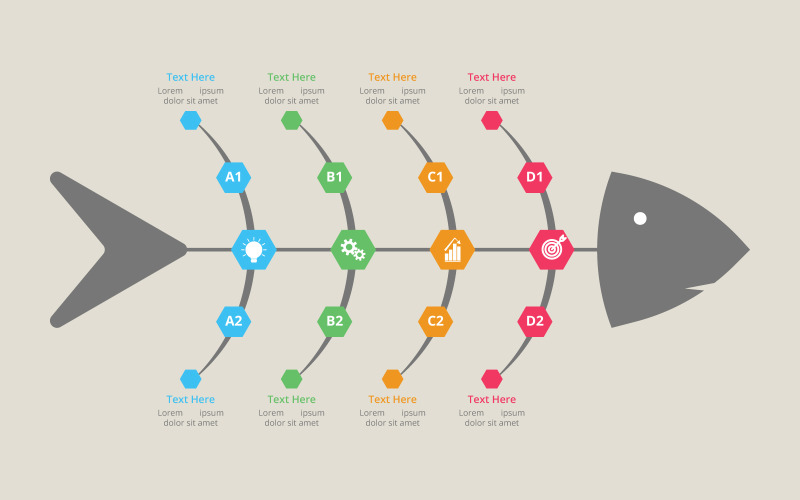 Text Here
Lorem ipsum dolor sit amet

Text Here
Lorem ipsum dolor sit amet

Text Here
Lorem ipsum dolor sit amet

Text Here
Lorem ipsum dolor sit amet

A1

B1

C1

D1

A2

B2

C2

D2

Text Here
Lorem ipsum dolor sit amet

Text Here
Lorem ipsum dolor sit amet

Text Here
Lorem ipsum dolor sit amet

Text Here
Lorem ipsum dolor sit amet