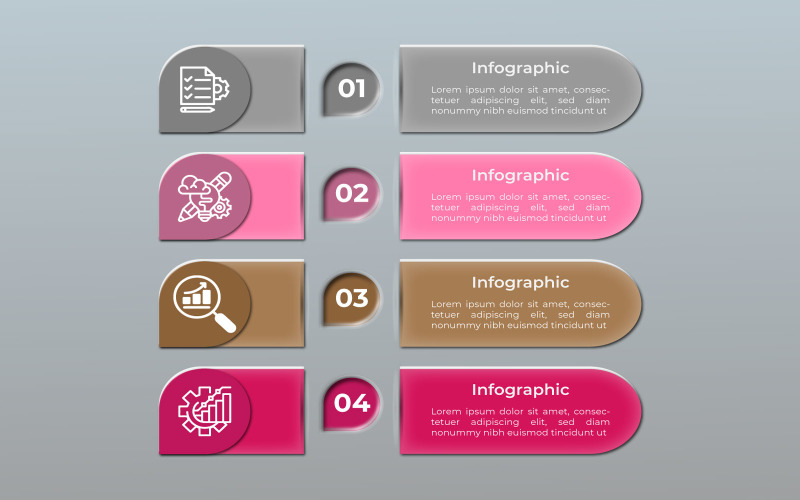 01

Infographic

Lorem ipsum dolor sit amet, consectetuer adipiscing elit, sed diam nonummy nibh euismod tincidunt ut

02

Infographic

Lorem ipsum dolor sit amet, consectetuer adipiscing elit, sed diam nonummy nibh euismod tincidunt ut

03

Infographic

Lorem ipsum dolor sit amet, consectetuer adipiscing elit, sed diam nonummy nibh euismod tincidunt ut

04

Infographic

Lorem ipsum dolor sit amet, consectetuer adipiscing elit, sed diam nonummy nibh euismod tincidunt ut