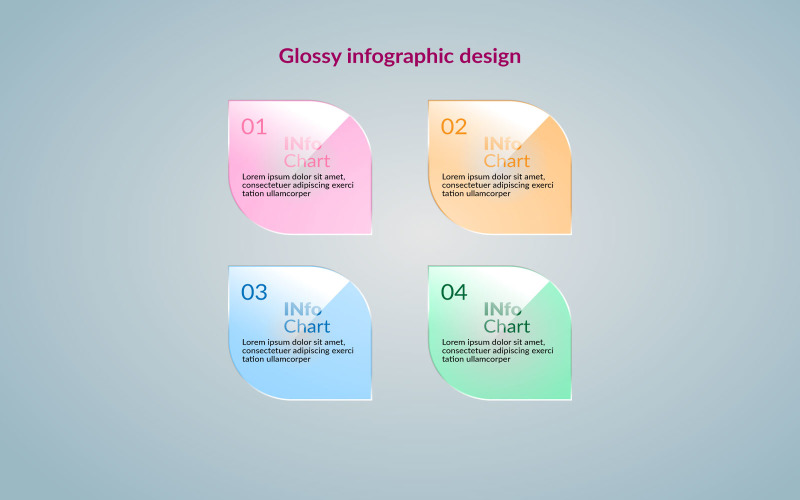 Glossy infographic design

01

INfo Chart

Lorem ipsum dolor sit amet, consectetuer adipiscing exerci tation ullamcorper

02

INfo Chart

Lorem ipsum dolor sit amet, consectetuer adipiscing exerci tation ullamcorper

03

INfo Chart

Lorem ipsum dolor sit amet, consectetuer adipiscing exerci tation ullamcorper

04

INfo Chart

Lorem ipsum dolor sit amet, consectetuer adipiscing exerci tation ullamcorper