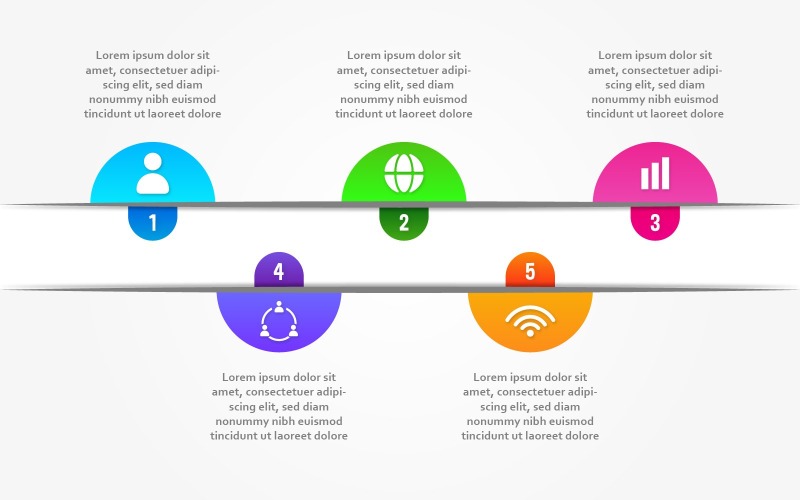 Lorem ipsum dolor sit amet, consectetuer adipiscing elit, sed diam nonummy nibh euismod tincidunt ut laoreet dolore

Lorem ipsum dolor sit amet, consectetuer adipiscing elit, sed diam nonummy nibh euismod tincidunt ut laoreet dolore

Lorem ipsum dolor sit amet, consectetuer adipiscing elit, sed diam nonummy nibh euismod tincidunt ut laoreet dolore

1

2

3

4

5

Lorem ipsum dolor sit amet, consectetuer adipiscing elit, sed diam nonummy nibh euismod tincidunt ut laoreet dolore

Lorem ipsum dolor sit amet, consectetuer adipiscing elit, sed diam nonummy nibh euismod tincidunt ut laoreet dolore