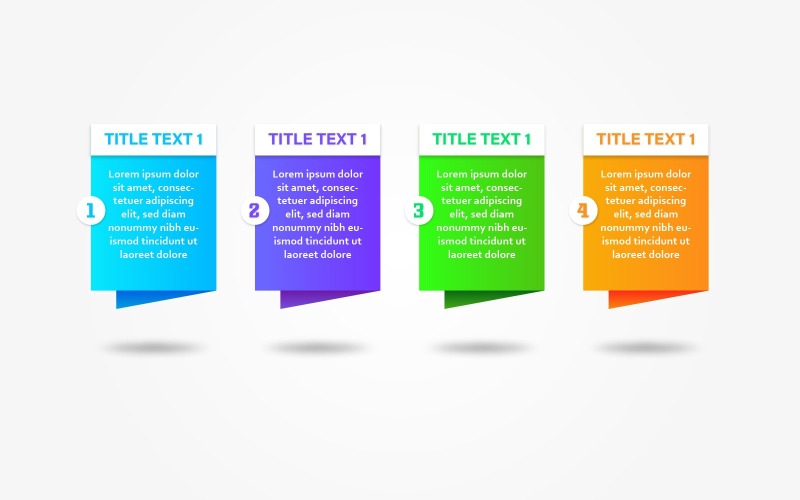 TITLE TEXT 1

1

Lorem ipsum dolor sit amet, consectetuer adipiscing elit, sed diam nonummy nibh euismod tincidunt ut laoreet dolore

TITLE TEXT 1

2

Lorem ipsum dolor sit amet, consectetuer adipiscing elit, sed diam nonummy nibh euismod tincidunt ut laoreet dolore

TITLE TEXT 1

3

Lorem ipsum dolor sit amet, consectetuer adipiscing elit, sed diam nonummy nibh euismod tincidunt ut laoreet dolore

TITLE TEXT 1

4

Lorem ipsum dolor sit amet, consectetuer adipiscing elit, sed diam nonummy nibh euismod tincidunt ut laoreet dolore