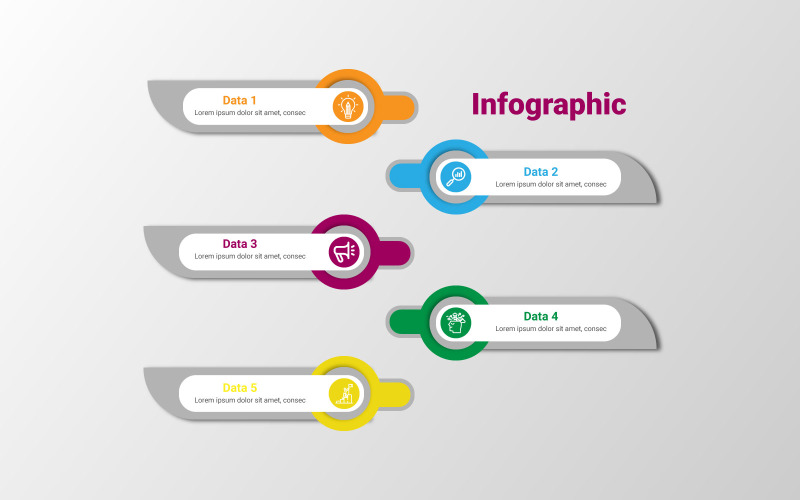 Data 1
Lorem ipsum dolor sit amet, consec

Infographic

Data 2
Lorem ipsum dolor sit amet, consec

Data 3
Lorem ipsum dolor sit amet, consec

Data 4
Lorem ipsum dolor sit amet, consec

Data 5
Lorem ipsum dolor sit amet, consec