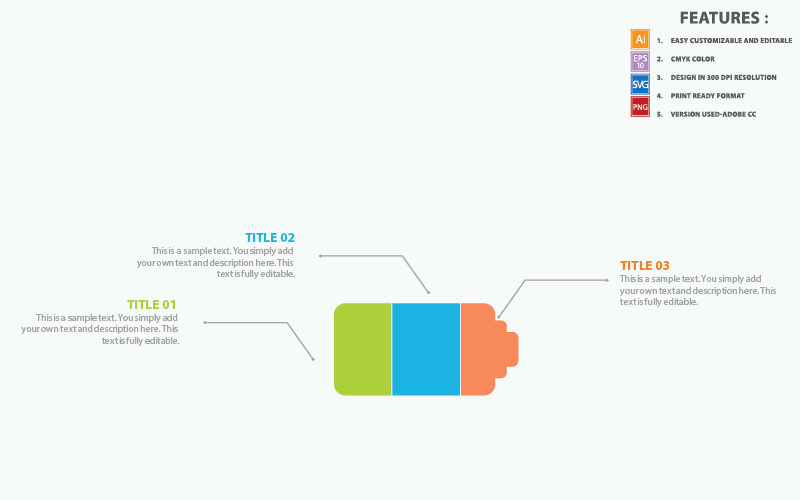 FEATURES :

Ai 1. EASY CUSTOMIZABLE AND EDITABLE
EPS 10 2. CMYK COLOR
SVG 3. DESIGN IN 300 DPI RESOLUTION
PNG 4. PRINT READY FORMAT
5. VERSION USED-ADOBE CC

TITLE 02
This is a sample text. You simply add your own text and description here. This text is fully editable.

TITLE 01
This is a sample text. You simply add your own text and description here. This text is fully editable.

TITLE 03
This is a sample text. You simply add your own text and description here. This text is fully editable.