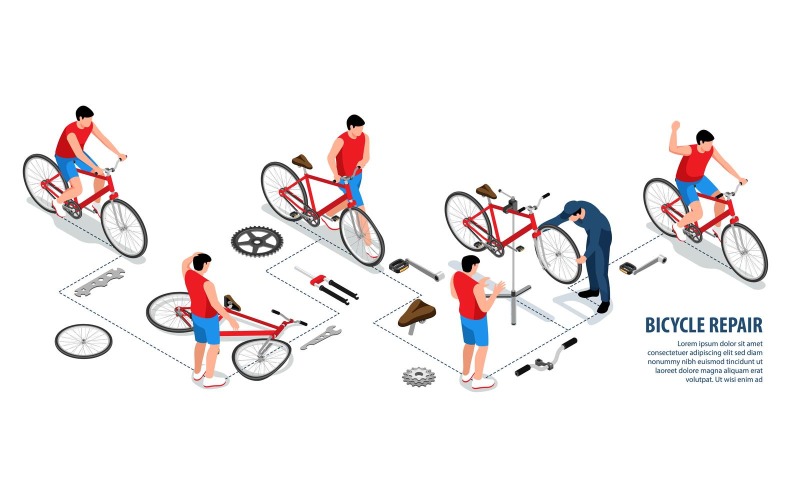 BICYCLE REPAIR

Lorem ipsum dolor sit amet consectetuer adipiscing elit sed diam nonummy nibh euismod tincidunt ut laoreet dolore magna aliquam erat volutpat. Ut wisi enim ad