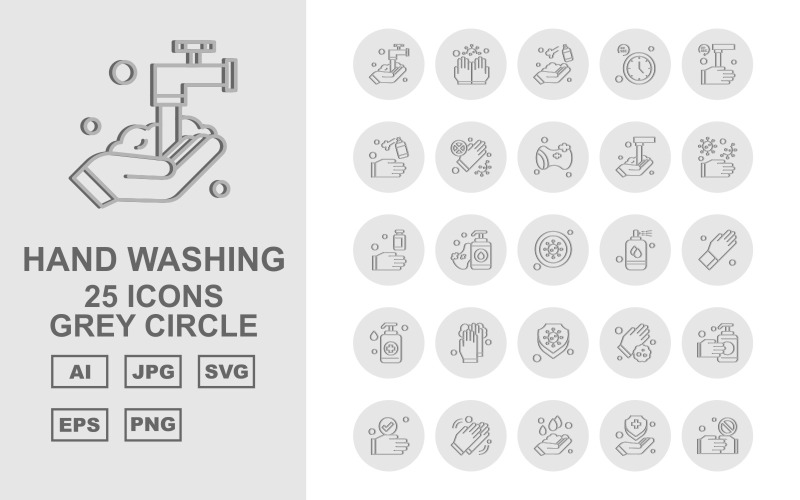 HAND WASHING
25 ICONS
GREY CIRCLE

AI
JPG
SVG
EPS
PNG