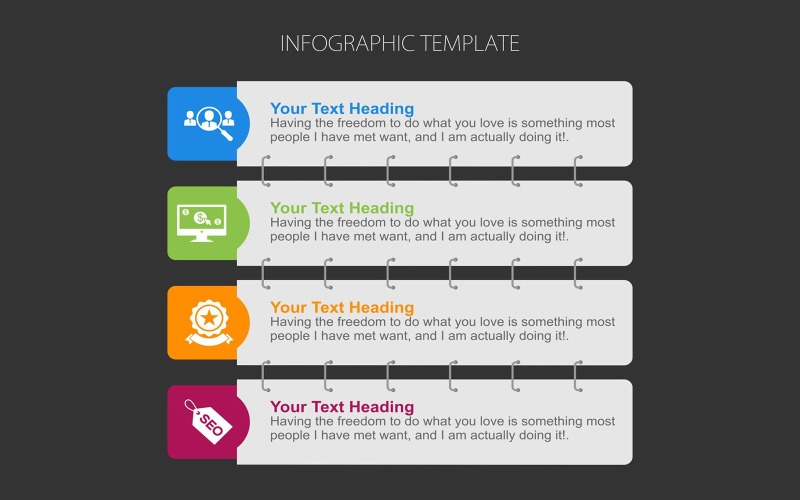 INFOGRAPHIC TEMPLATE

Your Text Heading
Having the freedom to do what you love is something most people I have met want, and I am actually doing it!.

Your Text Heading
Having the freedom to do what you love is something most people I have met want, and I am actually doing it!.

Your Text Heading
Having the freedom to do what you love is something most people I have met want, and I am actually doing it!.

SEO

Your Text Heading
Having the freedom to do what you love is something most people I have met want, and I am actually doing it!.