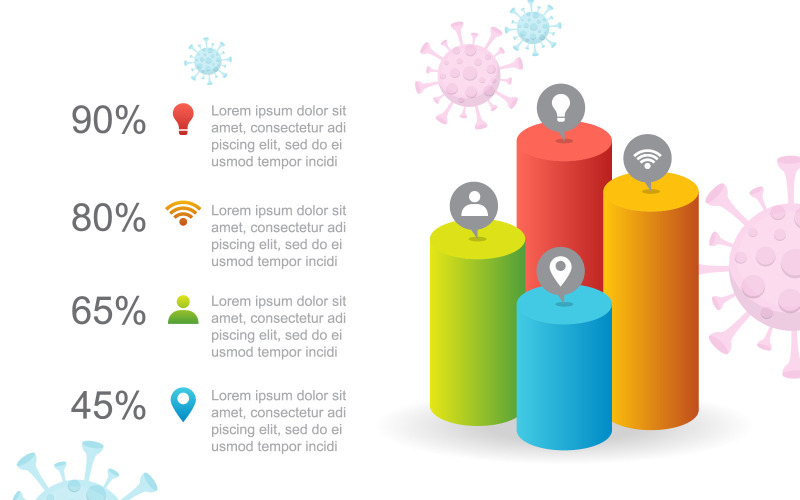 90%

Lorem ipsum dolor sit amet, consectetur adi piscing elit, sed do ei usmod tempor incidi

80%

Lorem ipsum dolor sit amet, consectetur adi piscing elit, sed do ei usmod tempor incidi

65%

Lorem ipsum dolor sit amet, consectetur adi piscing elit, sed do ei usmod tempor incidi

45%

Lorem ipsum dolor sit amet, consectetur adi piscing elit, sed do ei usmod tempor incidi