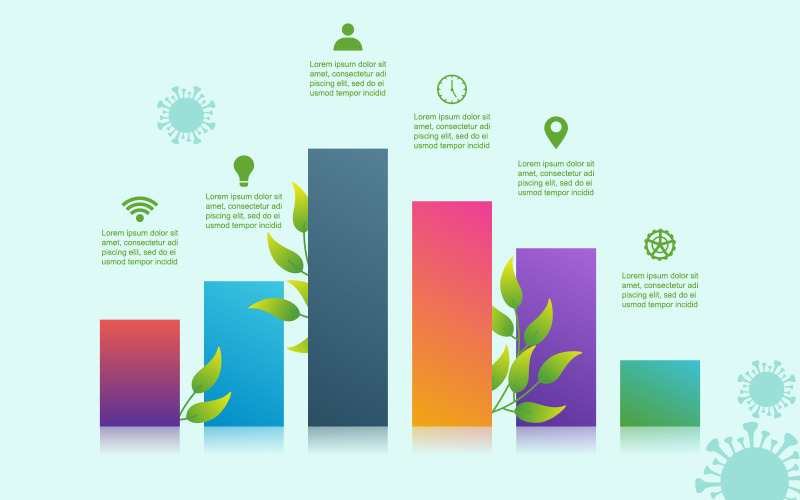 Lorem ipsum dolor sit amet, consectetur adi piscing elit, sed do ei usmod tempor incidid

Lorem ipsum dolor sit amet, consectetur adi piscing elit, sed do ei usmod tempor incidid

Lorem ipsum dolor sit amet, consectetur adi piscing elit, sed do ei usmod tempor incidid

Lorem ipsum dolor sit amet, consectetur adi piscing elit, sed do ei usmod tempor incidid

Lorem ipsum dolor sit amet, consectetur adi piscing elit, sed do ei usmod tempor incidid

Lorem ipsum dolor sit amet, consectetur adi piscing elit, sed do ei usmod tempor incidid