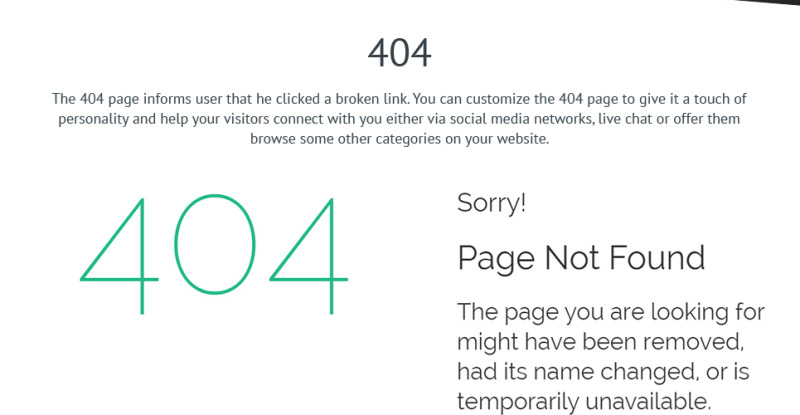 404

The 404 page informs user that he clicked a broken link. You can customize the 404 page to give it a touch of personality and help your visitors connect with you either via social media networks, live chat or offer them browse some other categories on your website.

404

Sorry!

Page Not Found

The page you are looking for might have been removed, had its name changed, or is temporarily unavailable.