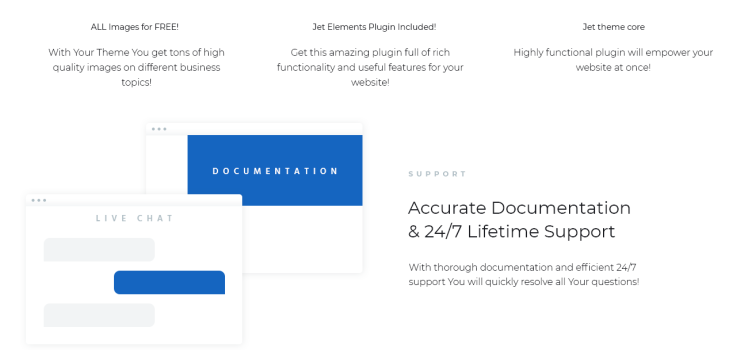 ALL Images for FREE!

With Your Theme You get tons of high quality images on different business topics!

Jet Elements Plugin Included!

Get this amazing plugin full of rich functionality and useful features for your website!

Jet theme core

Highly functional plugin will empower your website at once!

DOCUMENTATION

LIVE CHAT

SUPPORT

Accurate Documentation
& 24/7 Lifetime Support

With thorough documentation and efficient 24/7 support You will quickly resolve all Your questions!