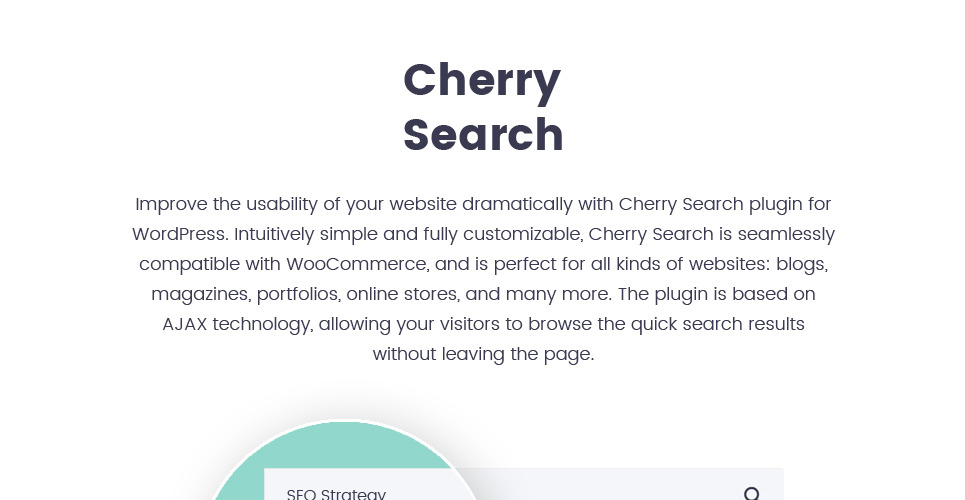 Cherry
Search

Improve the usability of your website dramatically with Cherry Search plugin for WordPress. Intuitively simple and fully customizable, Cherry Search is seamlessly compatible with WooCommerce, and is perfect for all kinds of websites: blogs, magazines, portfolios, online stores, and many more. The plugin is based on AJAX technology, allowing your visitors to browse the quick search results without leaving the page.

SEO Strategy