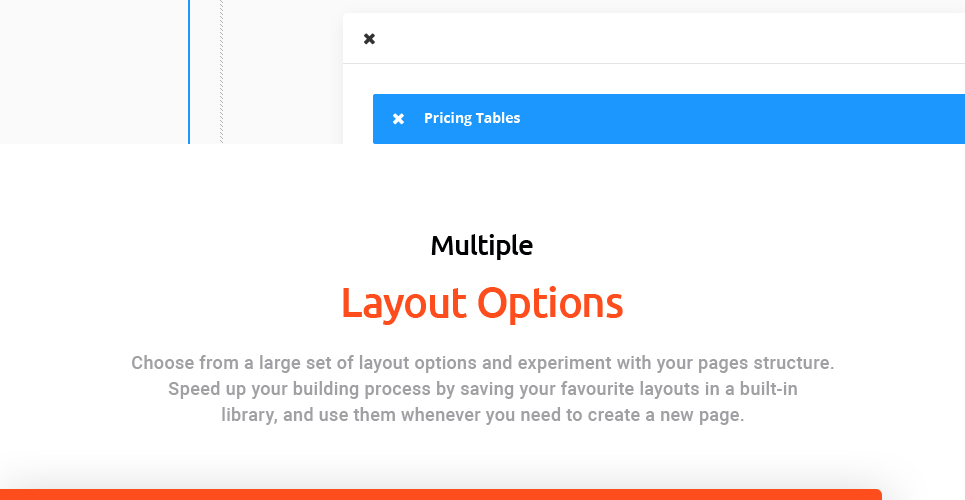 ✖

✖ Pricing Tables

Multiple

Layout Options

Choose from a large set of layout options and experiment with your pages structure. Speed up your building process by saving your favourite layouts in a built-in library, and use them whenever you need to create a new page.