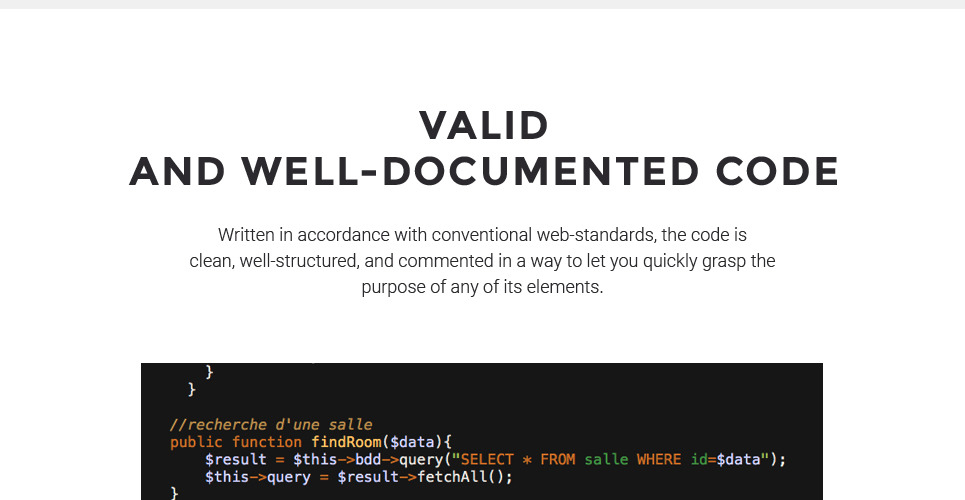 VALID
AND WELL-DOCUMENTED CODE

Written in accordance with conventional web-standards, the code is clean, well-structured, and commented in a way to let you quickly grasp the purpose of any of its elements.

    }
  }

  //recherche d'une salle
  public function findRoom($data){
      $result = $this->bdd->query("SELECT * FROM salle WHERE id=$data");
      $this->query = $result->fetchAll();
  }