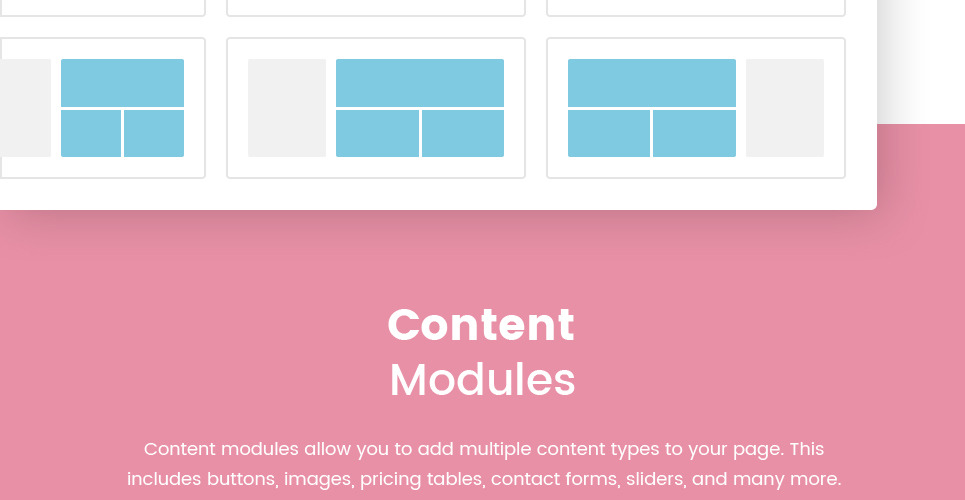 Content
Modules

Content modules allow you to add multiple content types to your page. This includes buttons, images, pricing tables, contact forms, sliders, and many more.