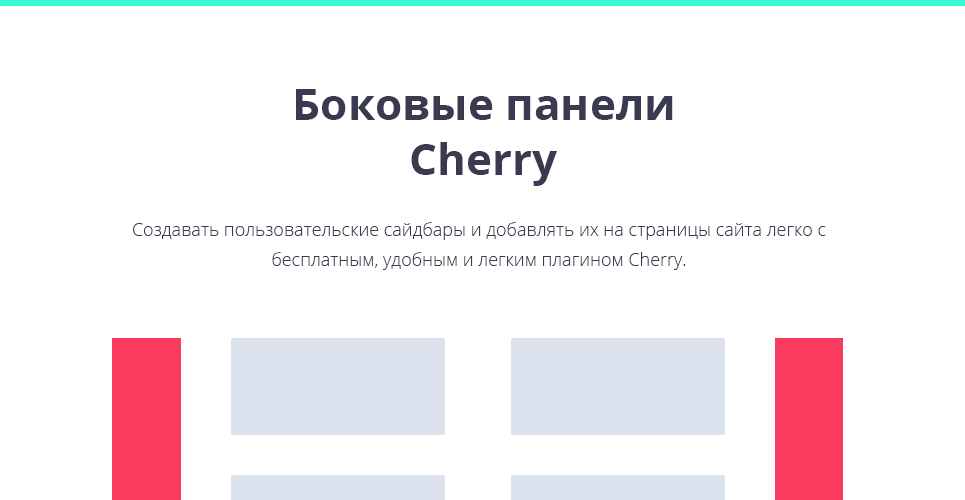 Боковые панели Cherry

Создавать пользовательские сайдбары и добавлять их на страницы сайта легко с бесплатным, удобным и легким плагином Cherry.