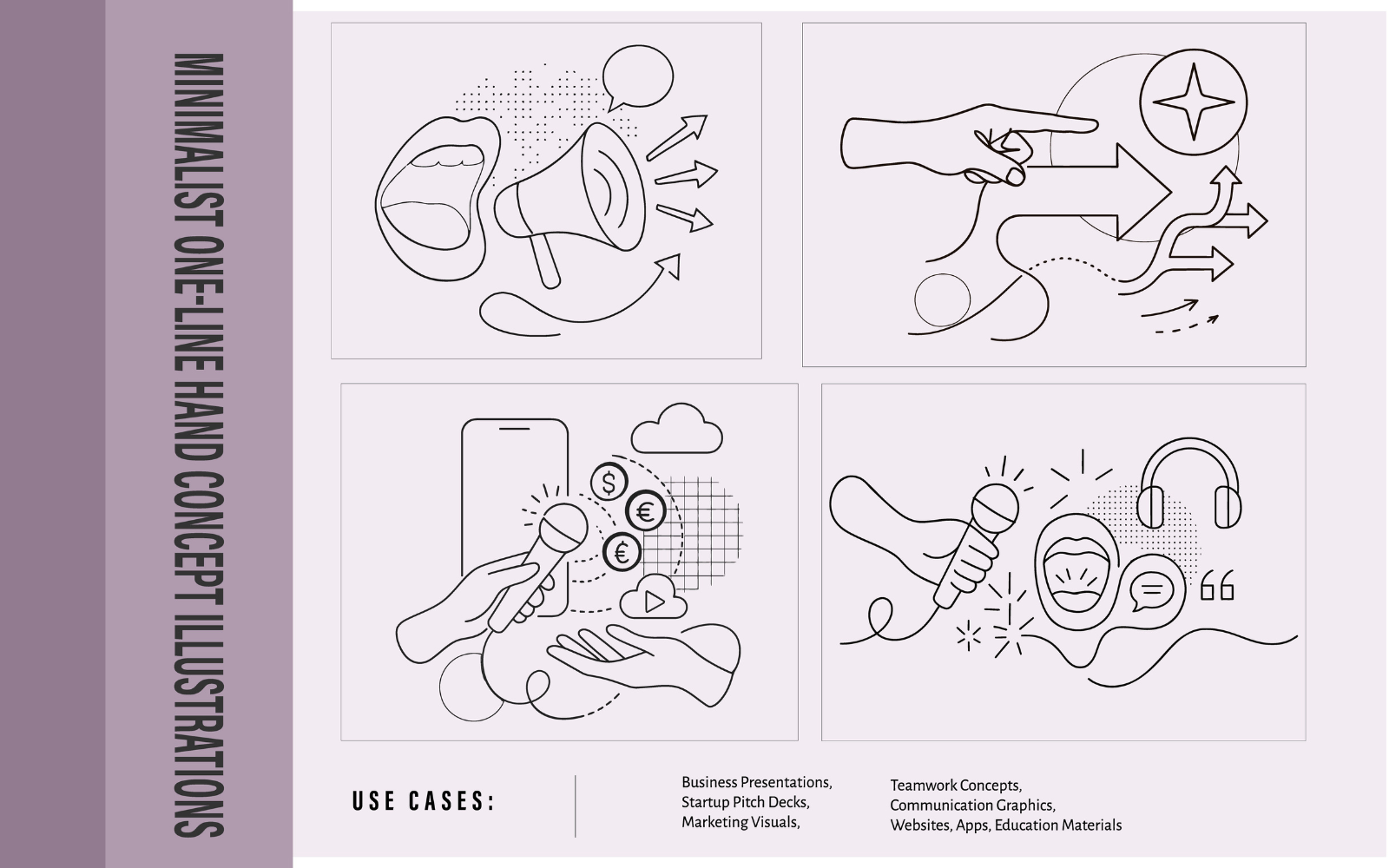 MINIMALIST ONE-LINE HAND CONCEPT ILLUSTRATIONS

$

€

€

USE CASES:

Business Presentations,
Startup Pitch Decks,
Marketing Visuals,

Teamwork Concepts,
Communication Graphics,
Websites, Apps, Education Materials