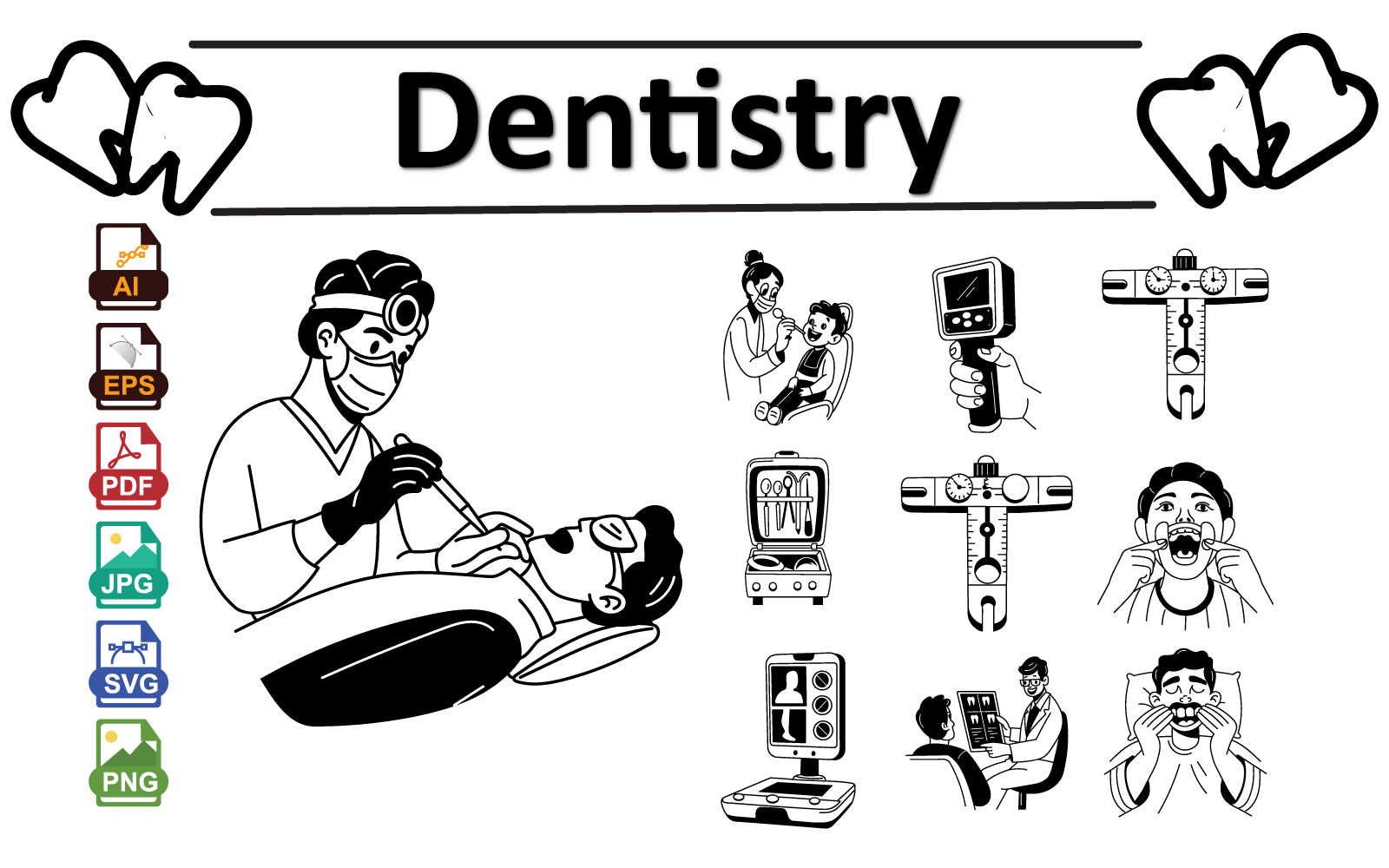 Dentistry

AI

EPS

PDF

JPG

SVG

PNG