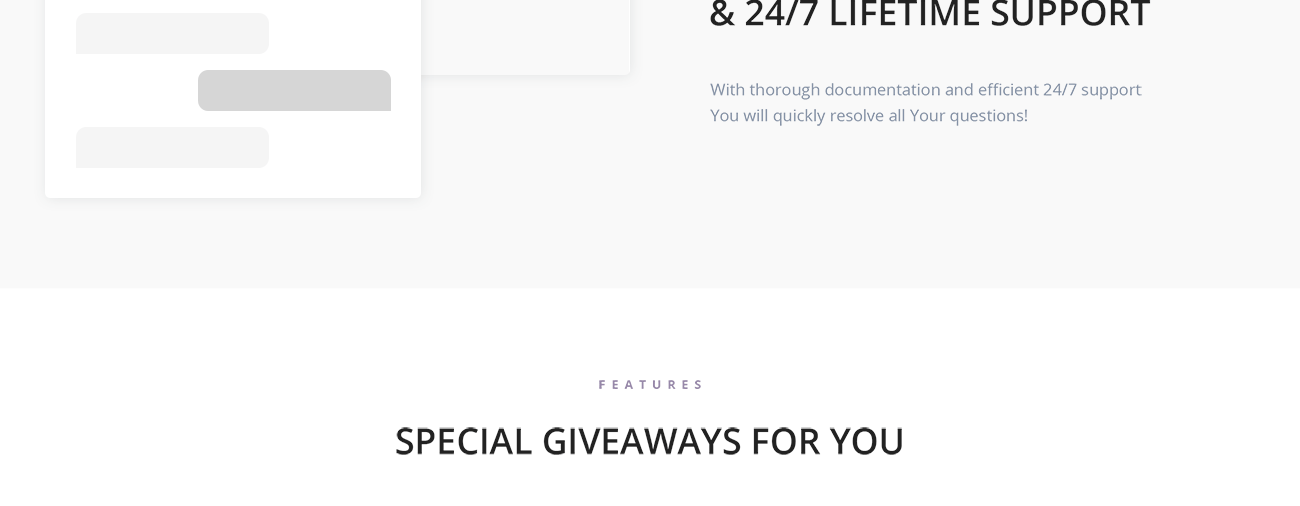 & 24/7 LIFETIME SUPPORT

With thorough documentation and efficient 24/7 support You will quickly resolve all Your questions!

FEATURES

SPECIAL GIVEAWAYS FOR YOU