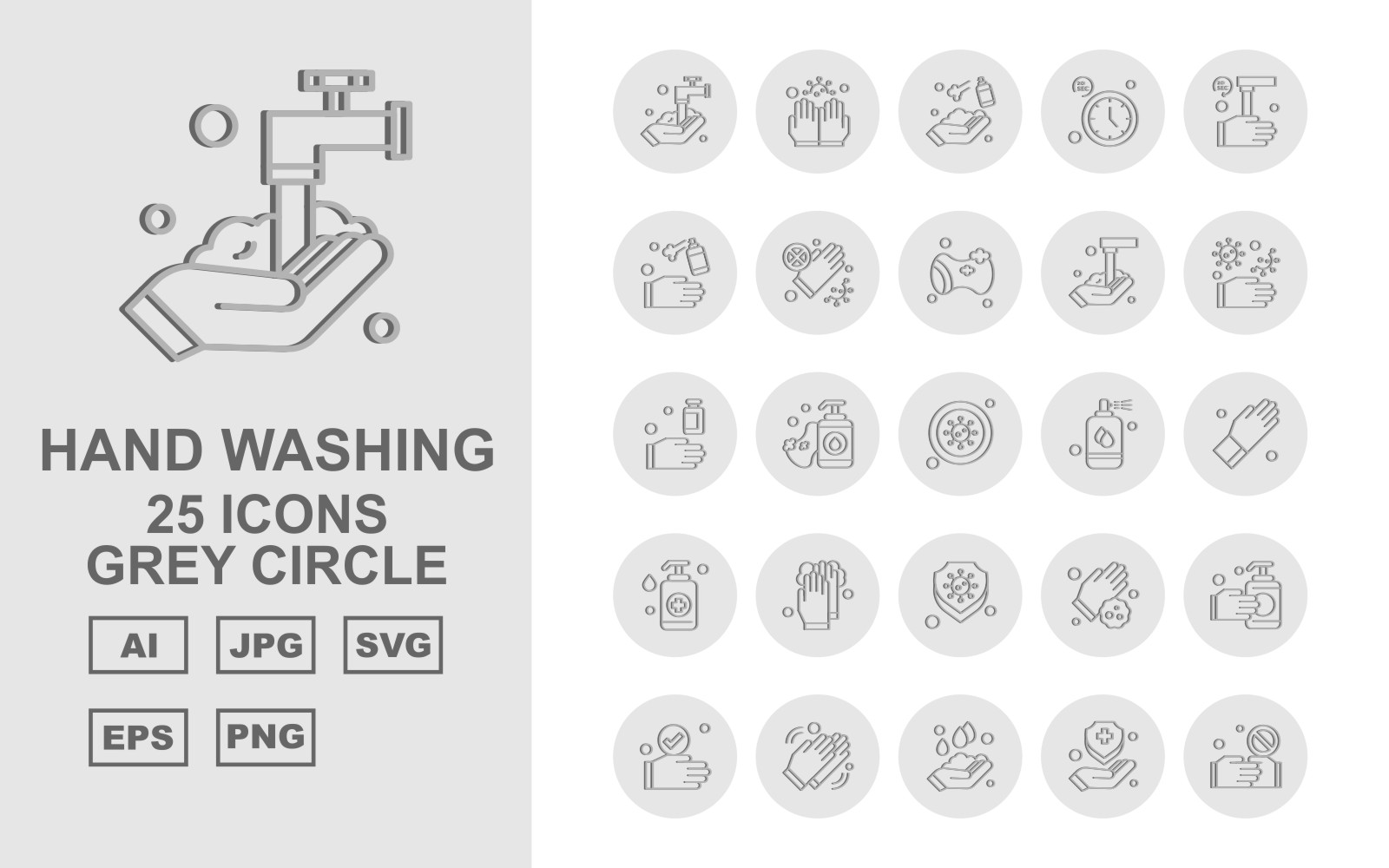 HAND WASHING
25 ICONS
GREY CIRCLE

AI JPG SVG

EPS PNG

20 SEC

20 SEC