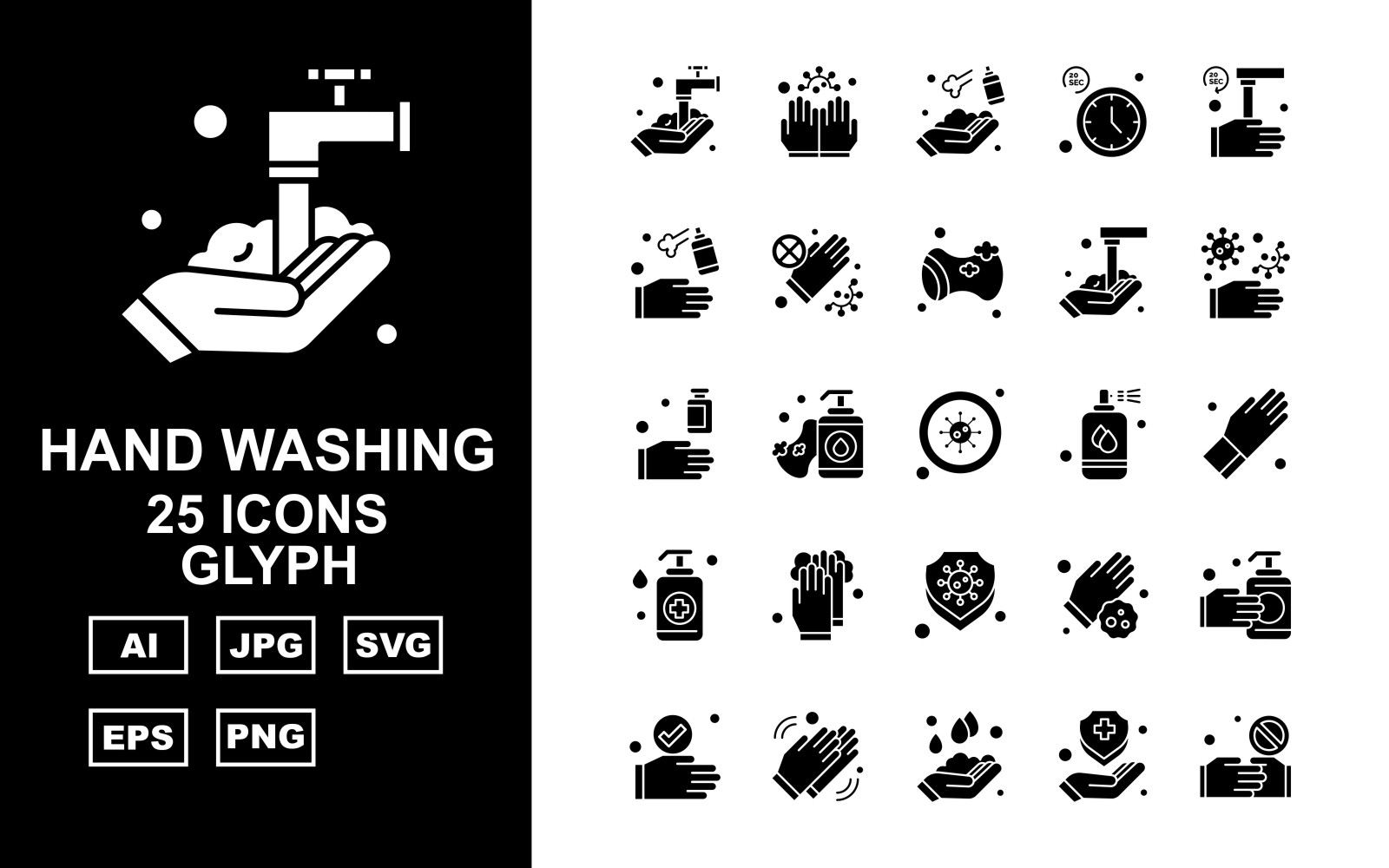 HAND WASHING
25 ICONS
GLYPH

AI
JPG
SVG
EPS
PNG

20 SEC
20 SEC