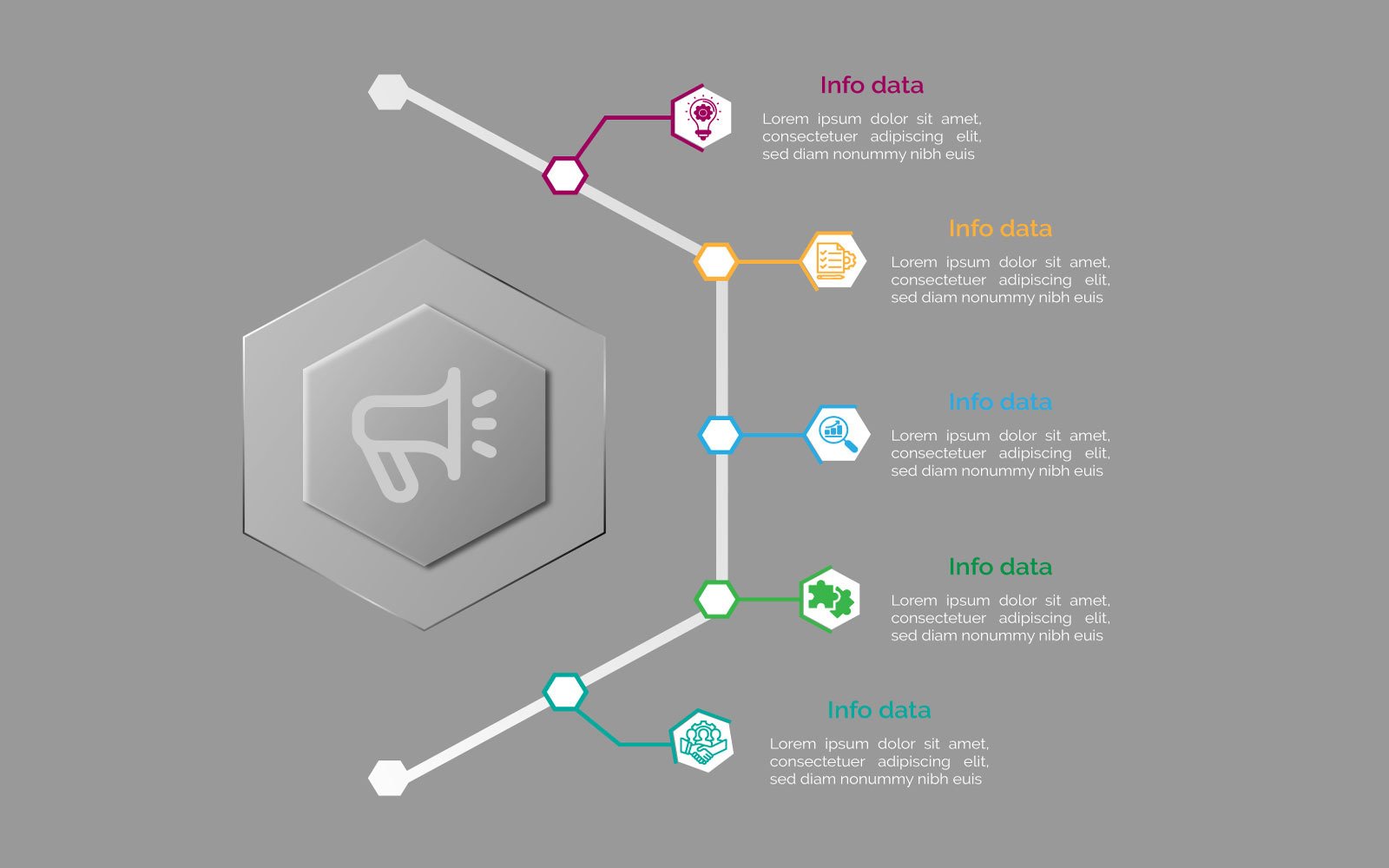 Info data

Lorem ipsum dolor sit amet, consectetuer adipiscing elit, sed diam nonummy nibh euis

Info data

Lorem ipsum dolor sit amet, consectetuer adipiscing elit, sed diam nonummy nibh euis

Info data

Lorem ipsum dolor sit amet, consectetuer adipiscing elit, sed diam nonummy nibh euis

Info data

Lorem ipsum dolor sit amet, consectetuer adipiscing elit, sed diam nonummy nibh euis

Info data

Lorem ipsum dolor sit amet, consectetuer adipiscing elit, sed diam nonummy nibh euis