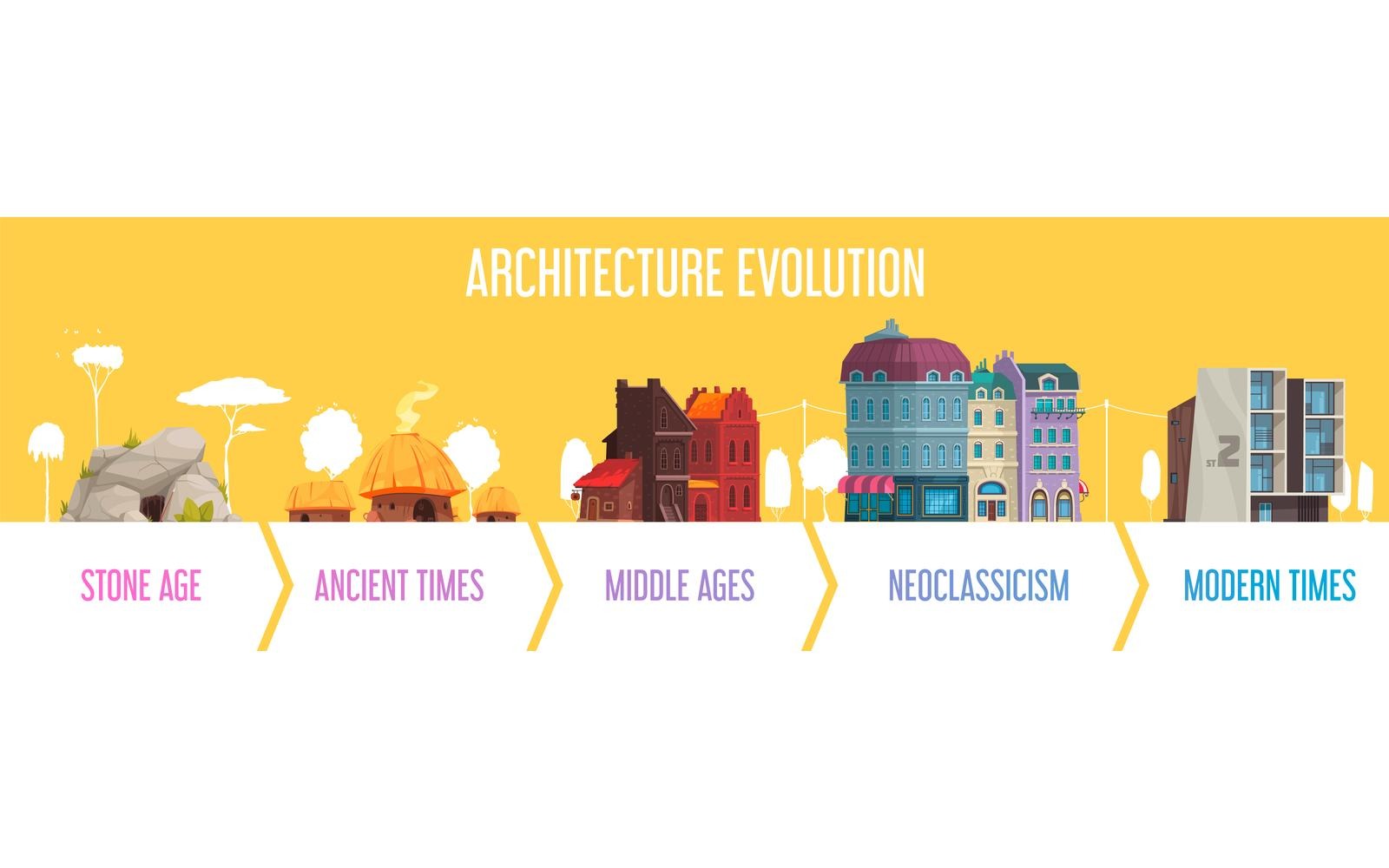 ARCHITECTURE EVOLUTION

ST 2

STONE AGE

ANCIENT TIMES

MIDDLE AGES

NEOCLASSICISM

MODERN TIMES