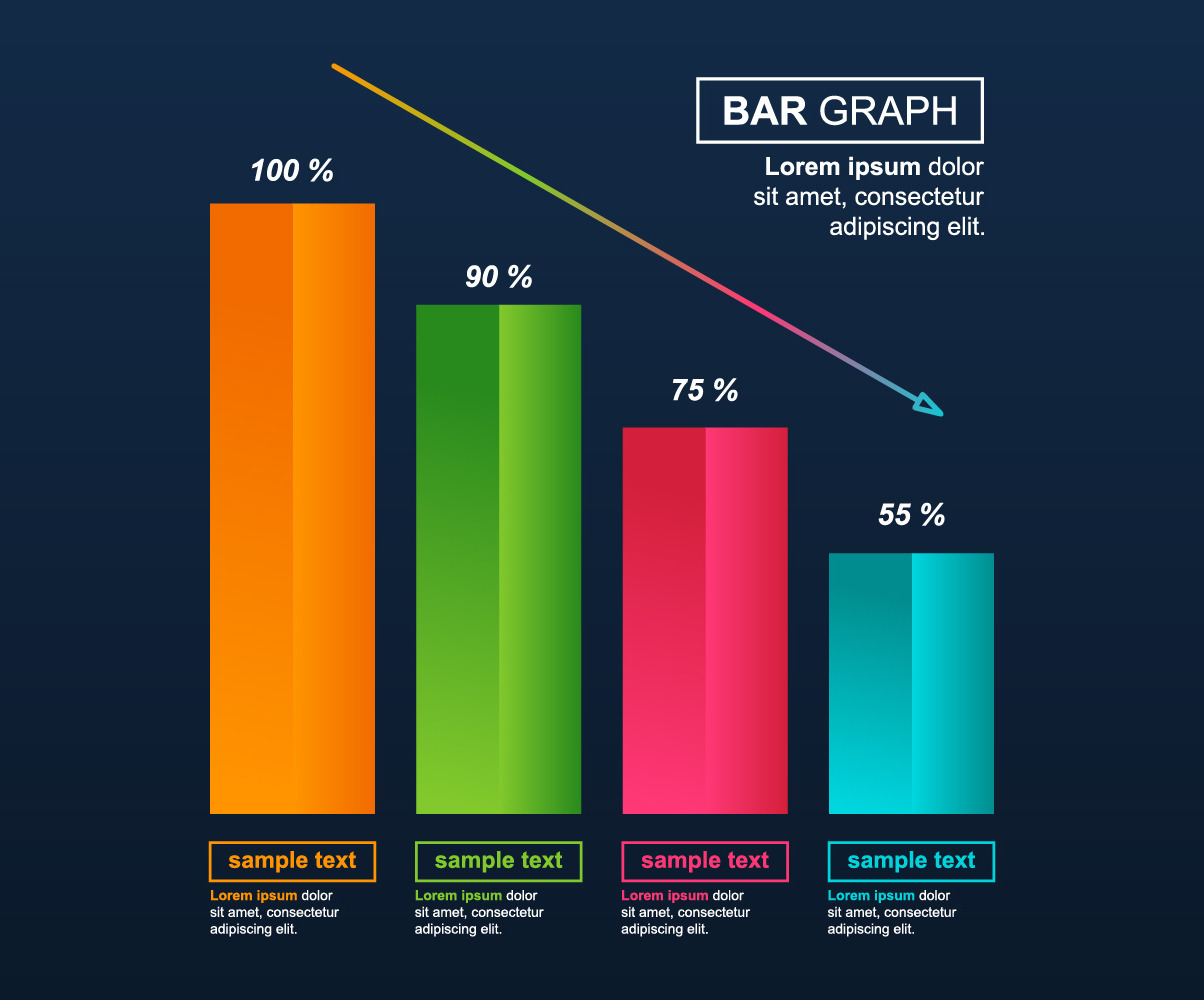 BAR GRAPH

Lorem ipsum dolor sit amet, consectetur adipiscing elit.

100 %

90 %

75 %

55 %

sample text

Lorem ipsum dolor sit amet, consectetur adipiscing elit.

sample text

Lorem ipsum dolor sit amet, consectetur adipiscing elit.

sample text

Lorem ipsum dolor sit amet, consectetur adipiscing elit.

sample text

Lorem ipsum dolor sit amet, consectetur adipiscing elit.