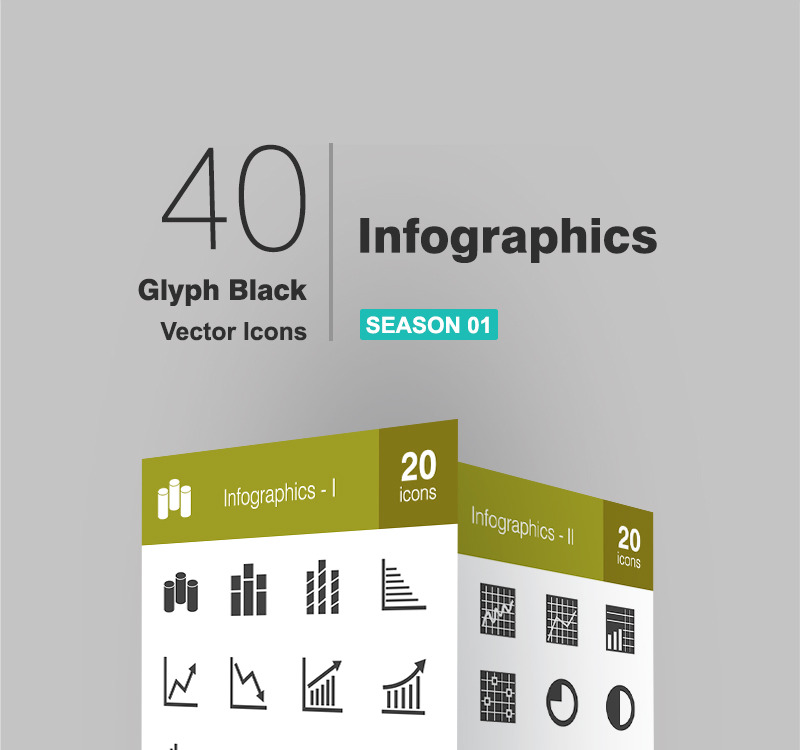 40

Glyph Black

Vector Icons

Infographics

SEASON 01

Infographics - I

20 icons

Infographics - II

20 icons