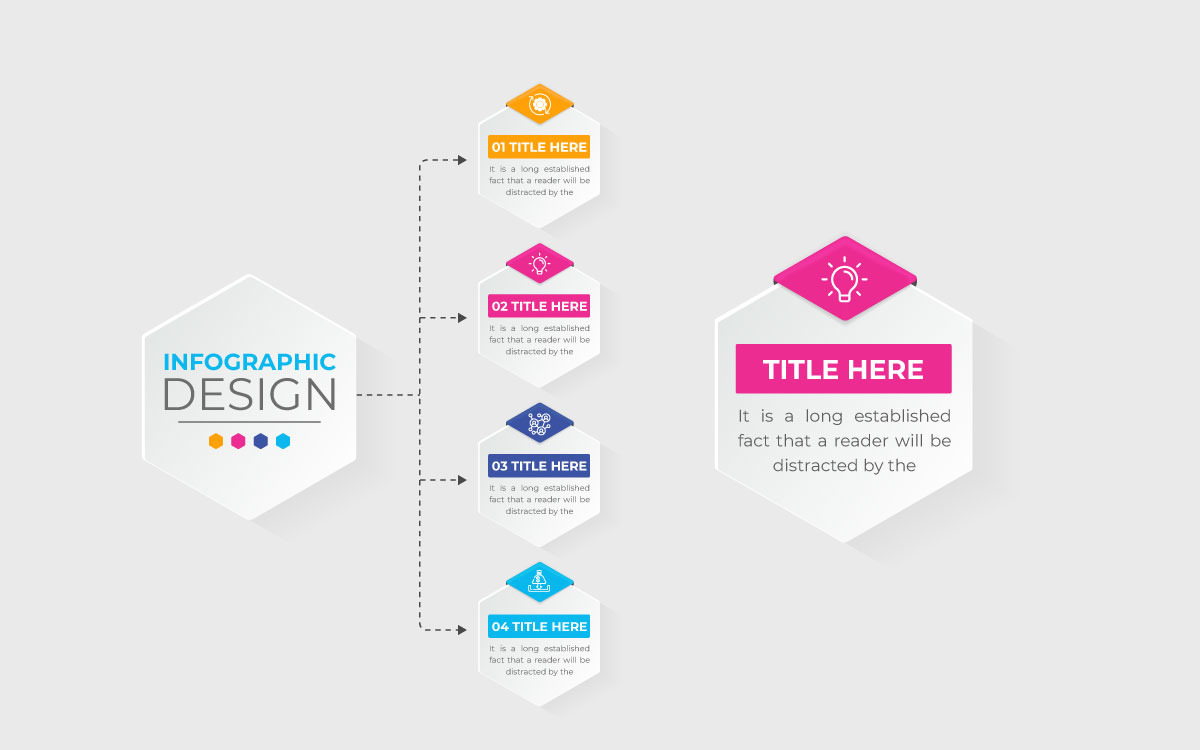 INFOGRAPHIC
DESIGN

01 TITLE HERE
It is a long established fact that a reader will be distracted by the

02 TITLE HERE
It is a long established fact that a reader will be distracted by the

03 TITLE HERE
It is a long established fact that a reader will be distracted by the

04 TITLE HERE
It is a long established fact that a reader will be distracted by the

TITLE HERE
It is a long established fact that a reader will be distracted by the