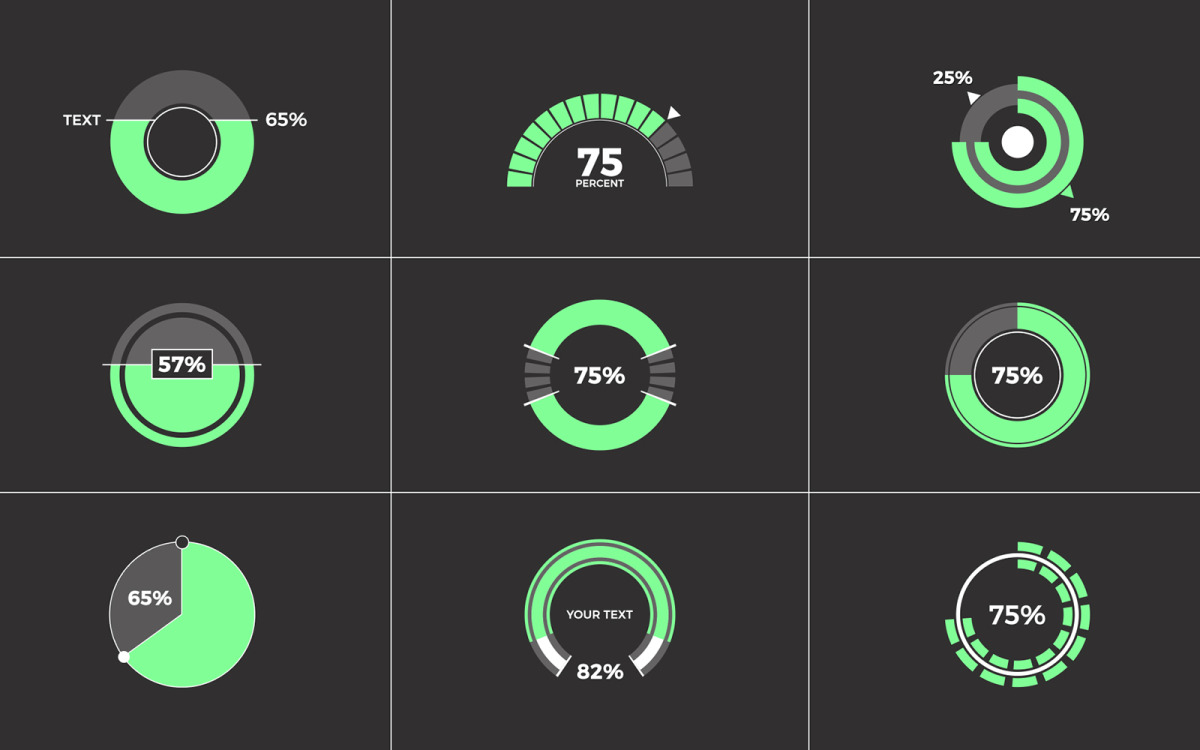 TEXT 65%

75
PERCENT

25%
75%

57%

75%

75%

65%

YOUR TEXT
82%

75%