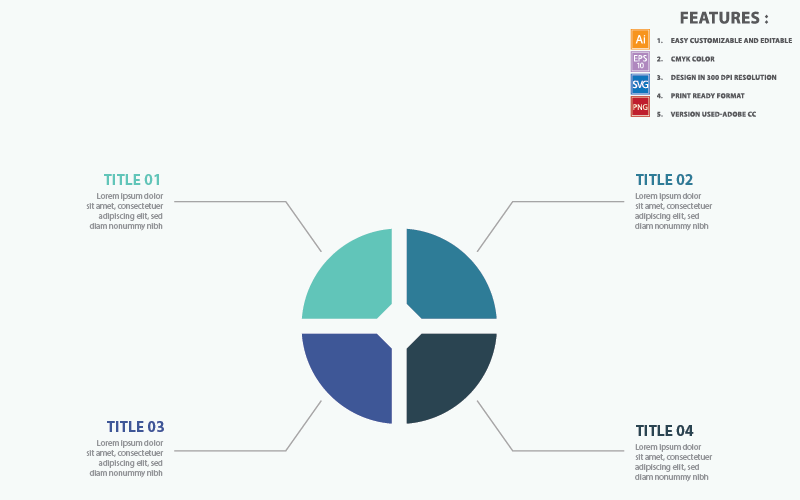 FEATURES :

Ai 1. EASY CUSTOMIZABLE AND EDITABLE
EPS 10 2. CMYK COLOR
SVG 3. DESIGN IN 300 DPI RESOLUTION
PNG 4. PRINT READY FORMAT
5. VERSION USED-ADOBE CC

TITLE 01
Lorem ipsum dolor sit amet, consectetuer adipiscing elit, sed diam nonummy nibh

TITLE 02
Lorem ipsum dolor sit amet, consectetuer adipiscing elit, sed diam nonummy nibh

TITLE 03
Lorem ipsum dolor sit amet, consectetuer adipiscing elit, sed diam nonummy nibh

TITLE 04
Lorem ipsum dolor sit amet, consectetuer adipiscing elit, sed diam nonummy nibh