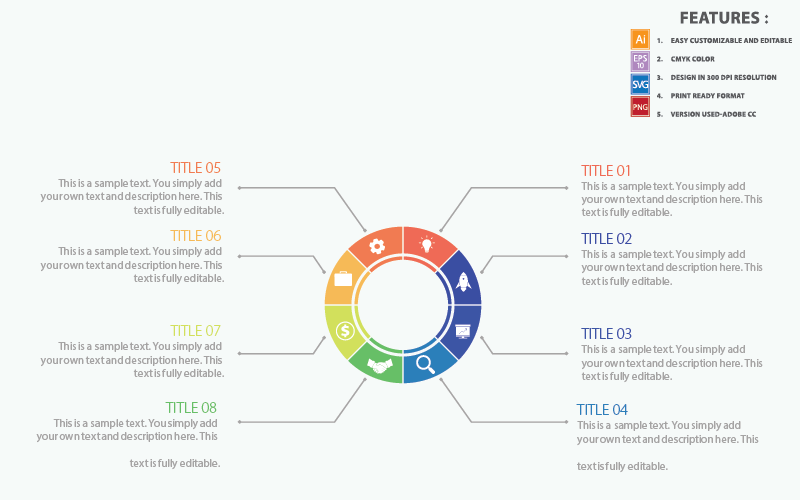 FEATURES :

Ai 1. EASY CUSTOMIZABLE AND EDITABLE

EPS 10 2. CMYK COLOR

SVG 3. DESIGN IN 300 DPI RESOLUTION

PNG 4. PRINT READY FORMAT

5. VERSION USED-ADOBE CC

TITLE 05
This is a sample text. You simply add your own text and description here. This text is fully editable.

TITLE 06
This is a sample text. You simply add your own text and description here. This text is fully editable.

TITLE 07
This is a sample text. You simply add your own text and description here. This text is fully editable.

TITLE 08
This is a sample text. You simply add your own text and description here. This

text is fully editable.

TITLE 01
This is a sample text. You simply add your own text and description here. This text is fully editable.

TITLE 02
This is a sample text. You simply add your own text and description here. This text is fully editable.

TITLE 03
This is a sample text. You simply add your own text and description here. This text is fully editable.

TITLE 04
This is a sample text. You simply add your own text and description here. This

text is fully editable.