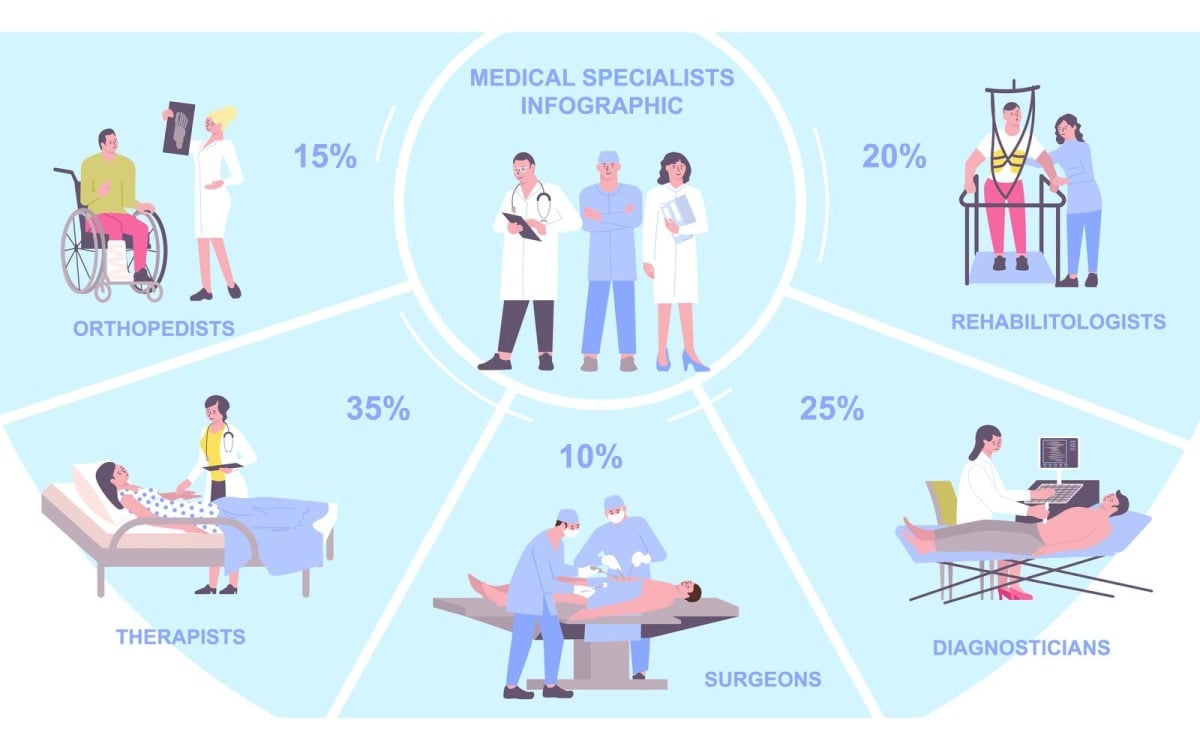 MEDICAL SPECIALISTS INFOGRAPHIC

15%

ORTHOPEDISTS

20%

REHABILITOLOGISTS

35%

THERAPISTS

10%

SURGEONS

25%

DIAGNOSTICIANS