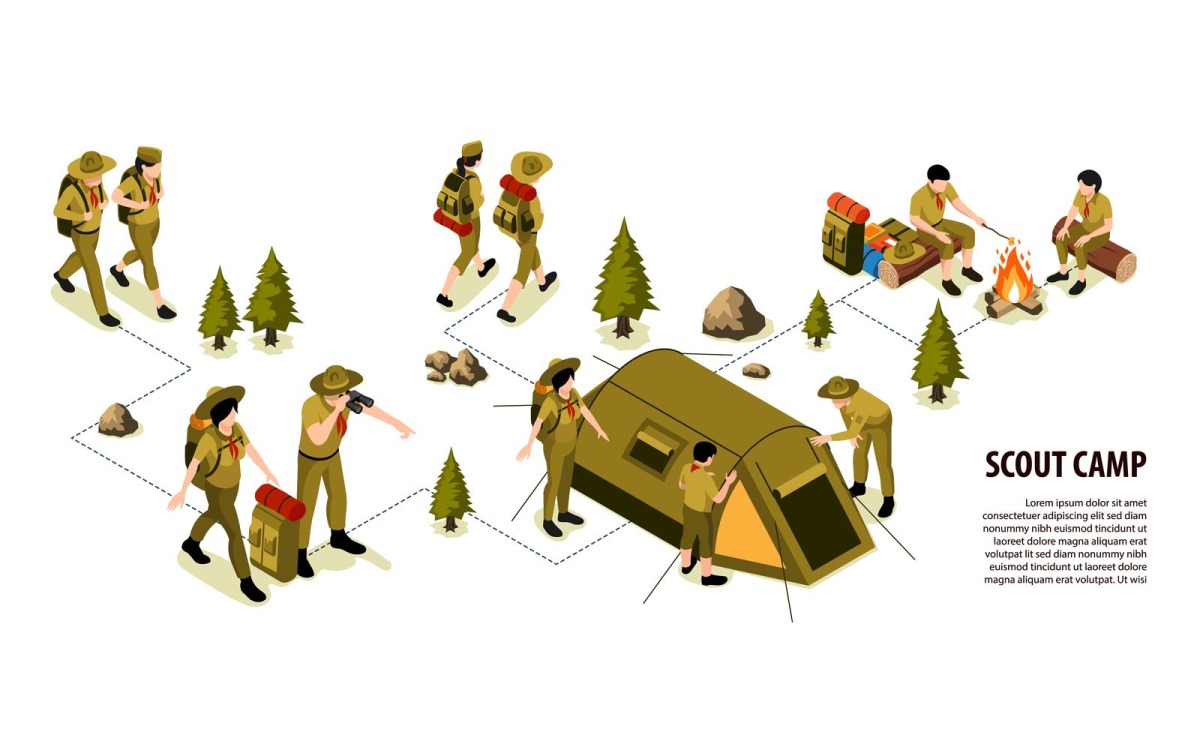 SCOUT CAMP

Lorem ipsum dolor sit amet consectetuer adipiscing elit sed diam nonummy nibh euismod tincidunt ut laoreet dolore magna aliquam erat volutpat lit sed diam nonummy nibh euismod tincidunt ut laoreet dolore magna aliquam erat volutpat. Ut wisi