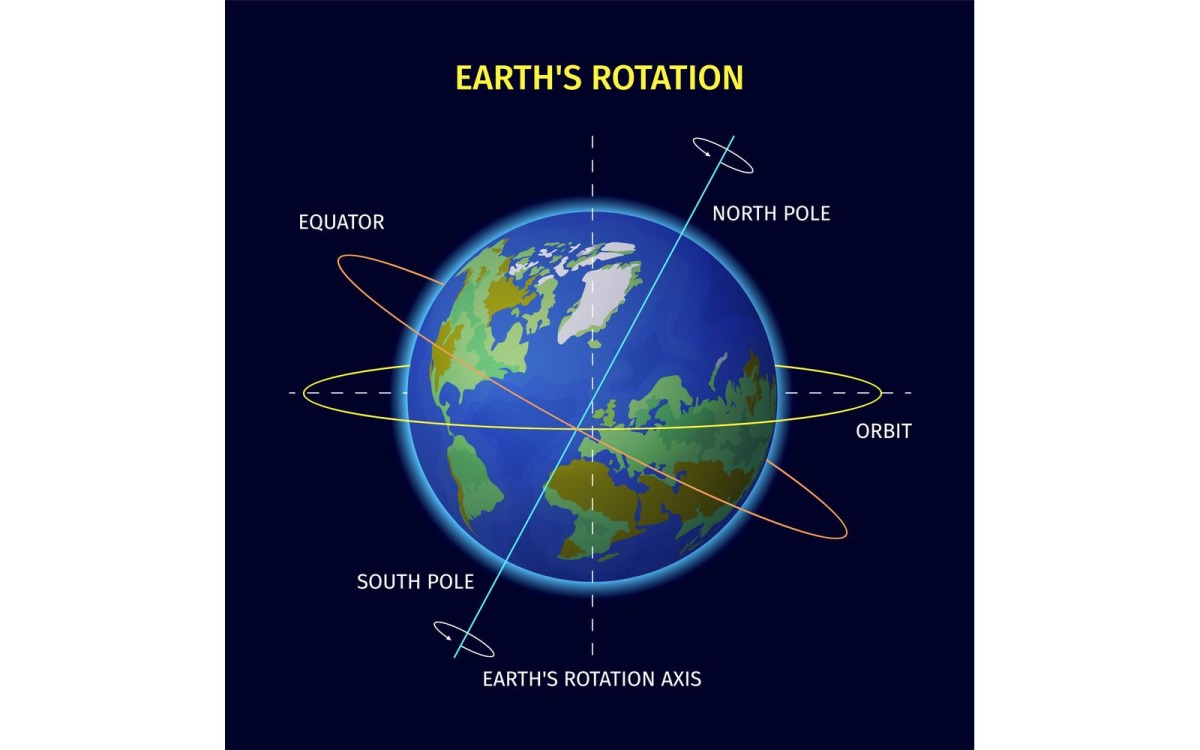 EARTH'S ROTATION

EQUATOR

NORTH POLE

ORBIT

SOUTH POLE

EARTH'S ROTATION AXIS