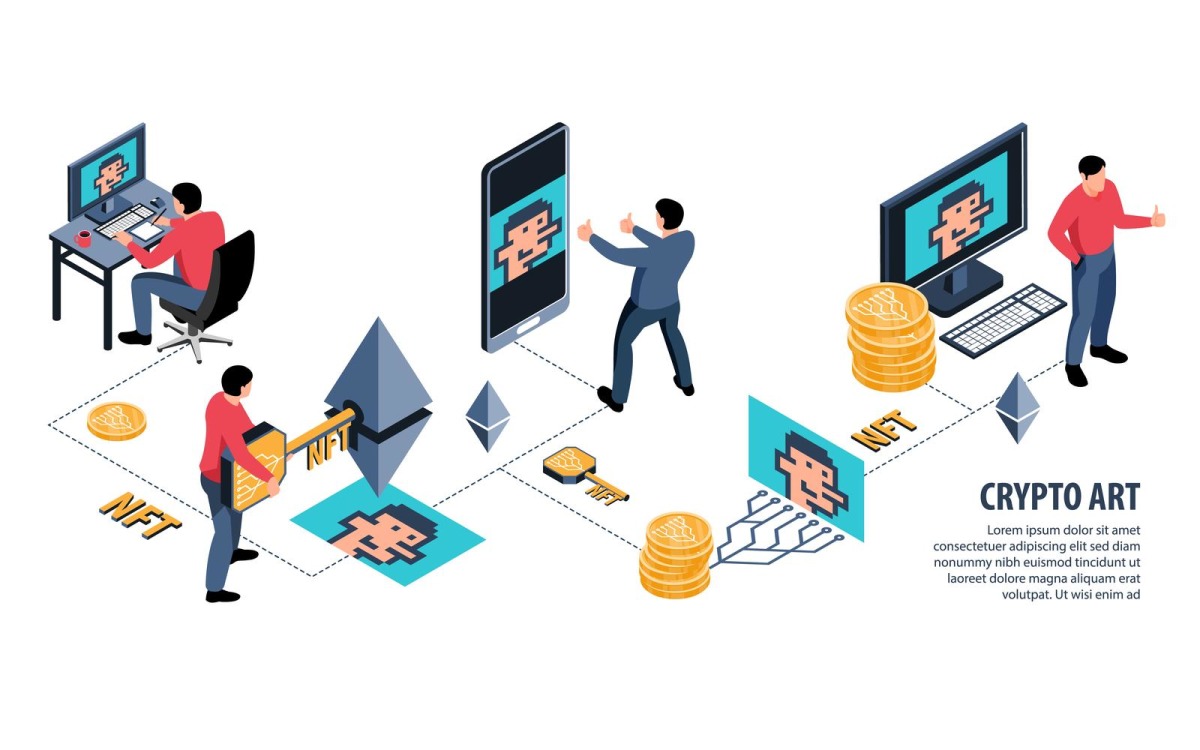 NFT

NFT

NFT

NFT

CRYPTO ART

Lorem ipsum dolor sit amet consectetuer adipiscing elit sed diam nonummy nibh euismod tincidunt ut laoreet dolore magna aliquam erat volutpat. Ut wisi enim ad